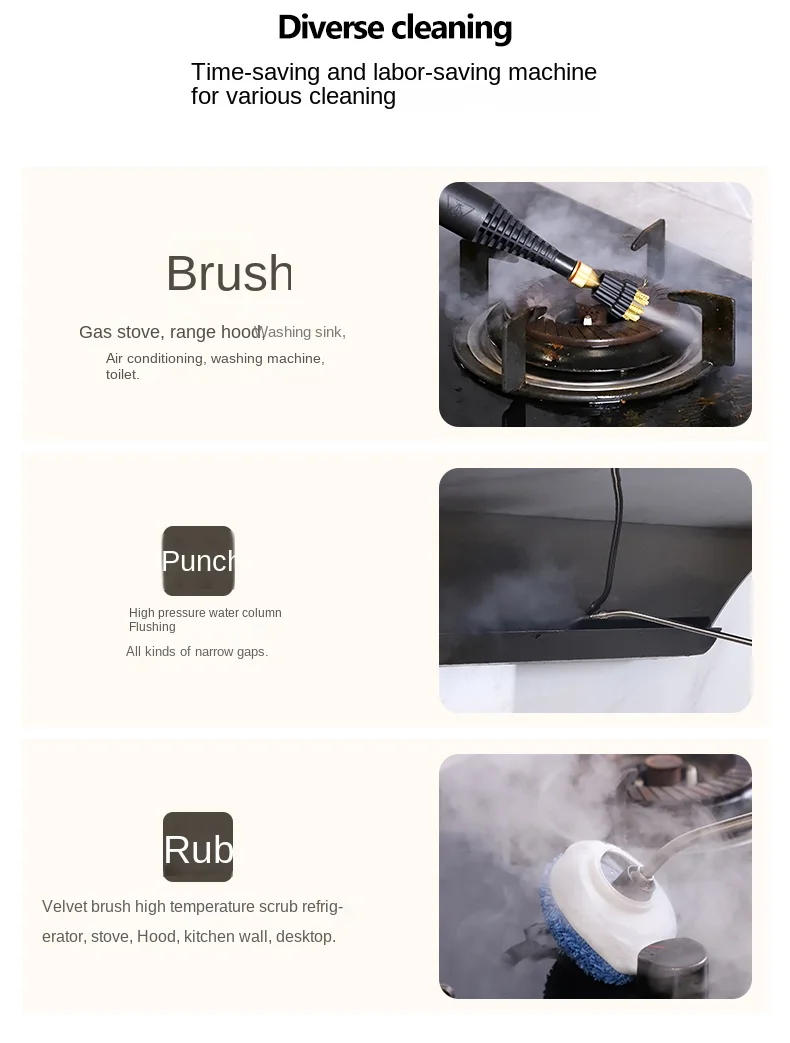 Diverse cleaning

Time-saving and labor-saving machine for various cleaning

Brush

Gas stove, range hood, Washing sink,

Air conditioning, washing machine, toilet.

Punch

High pressure water column Flushing

All kinds of narrow gaps.

Rub

Velvet brush high temperature scrub refrigerator, stove, Hood, kitchen wall, desktop.