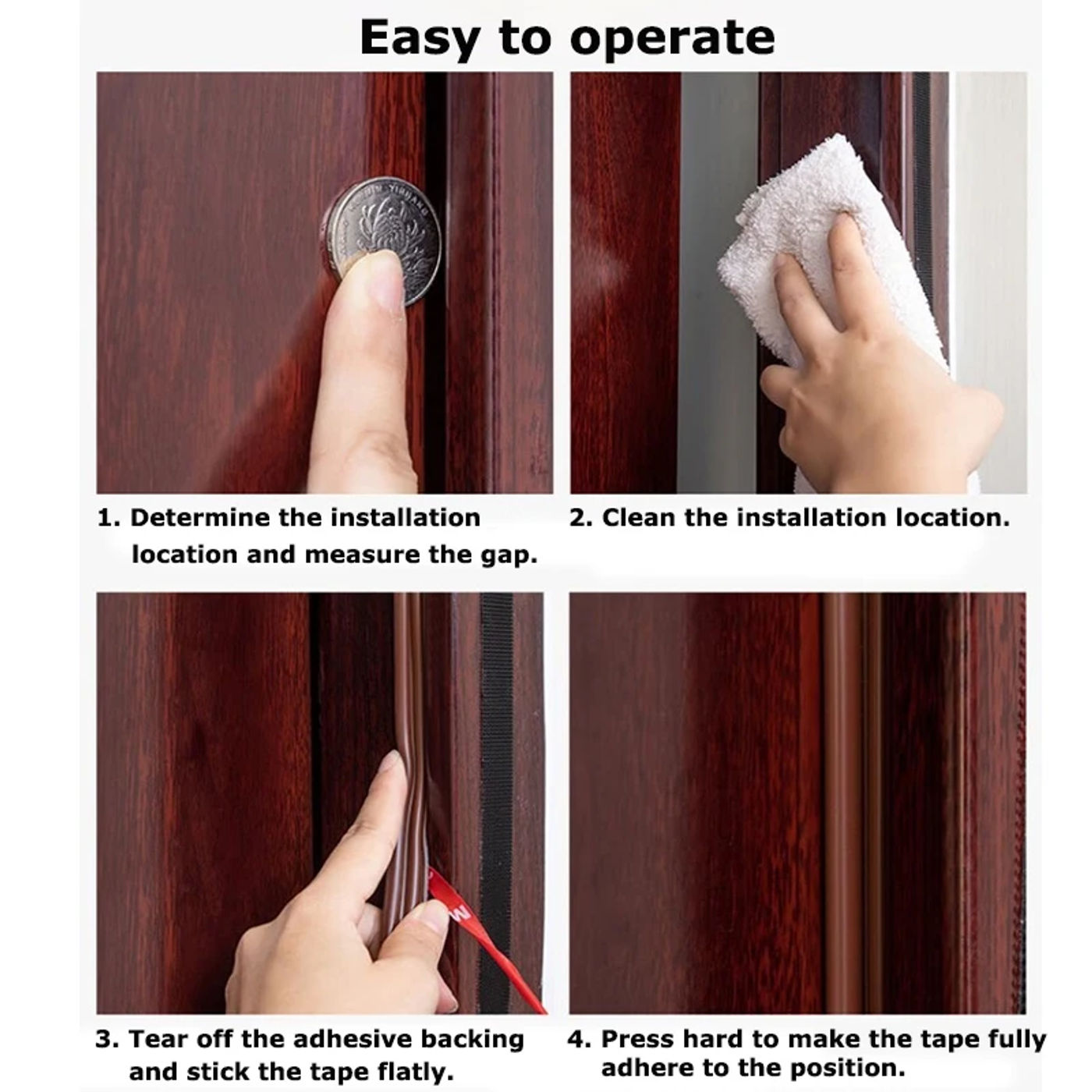 Easy to operate

1. Determine the installation location and measure the gap.

2. Clean the installation location.

3. Tear off the adhesive backing and stick the tape flatly.

4. Press hard to make the tape fully adhere to the position.