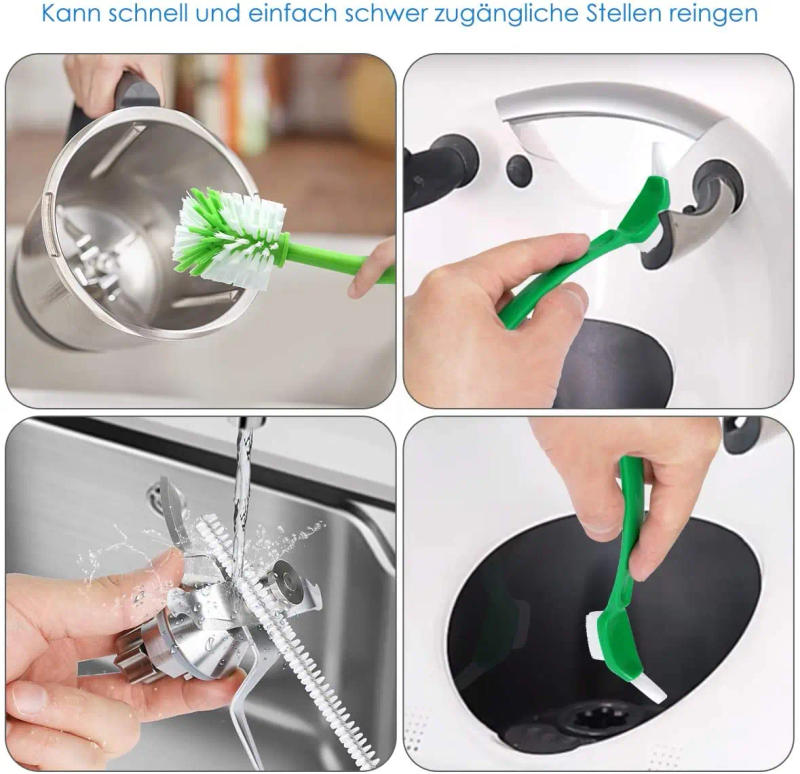 Kann schnell und einfach schwer zugängliche Stellen reingen