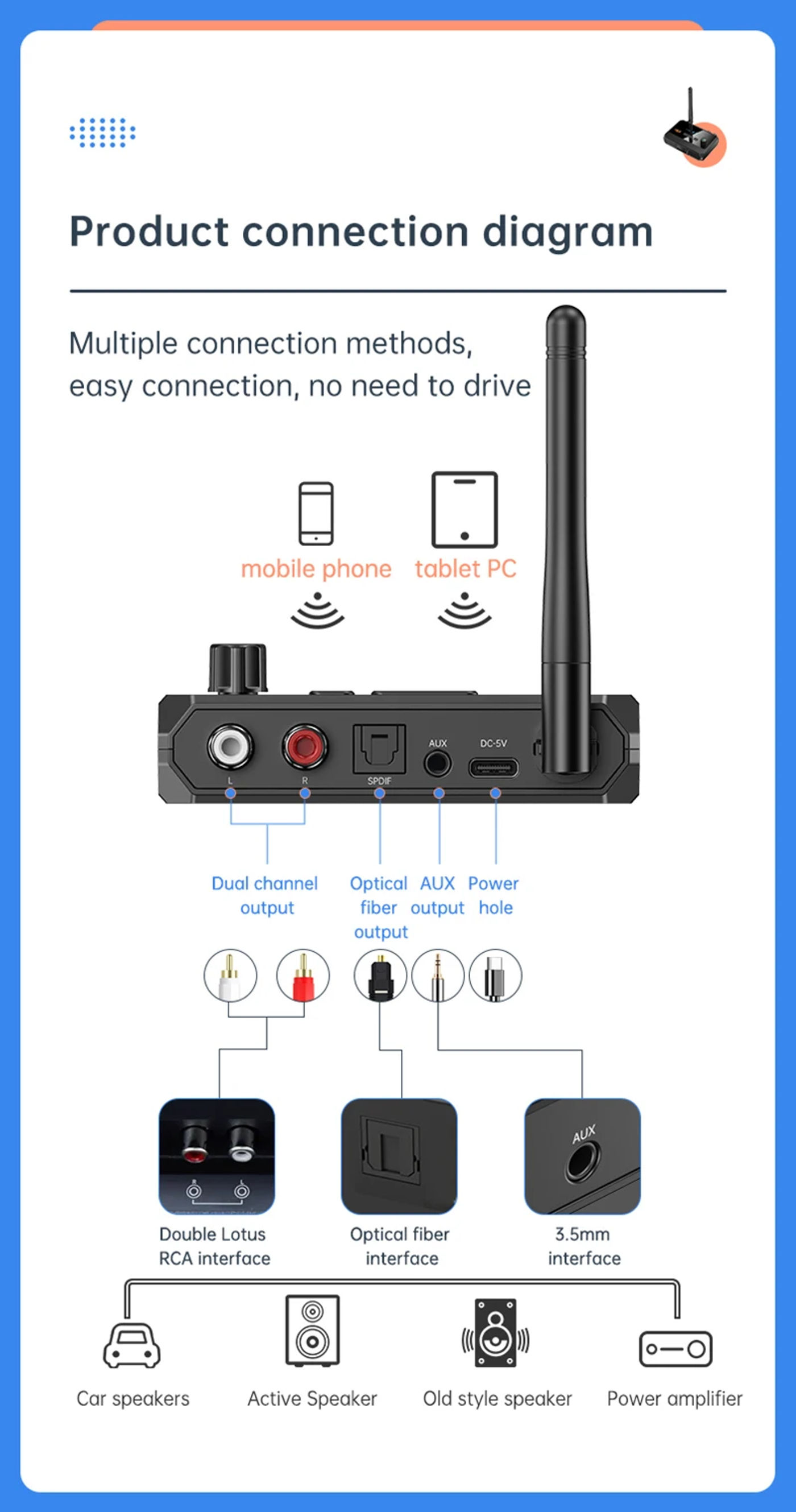 Product connection diagram

Multiple connection methods, easy connection, no need to drive

mobile phone

tablet PC

L

R

SPDIF

AUX

DC-5V

Dual channel output

Optical fiber output

AUX output

Power hole

AUX

Double Lotus RCA interface

Optical fiber interface

3.5mm interface

Car speakers

Active Speaker

Old style speaker

Power amplifier