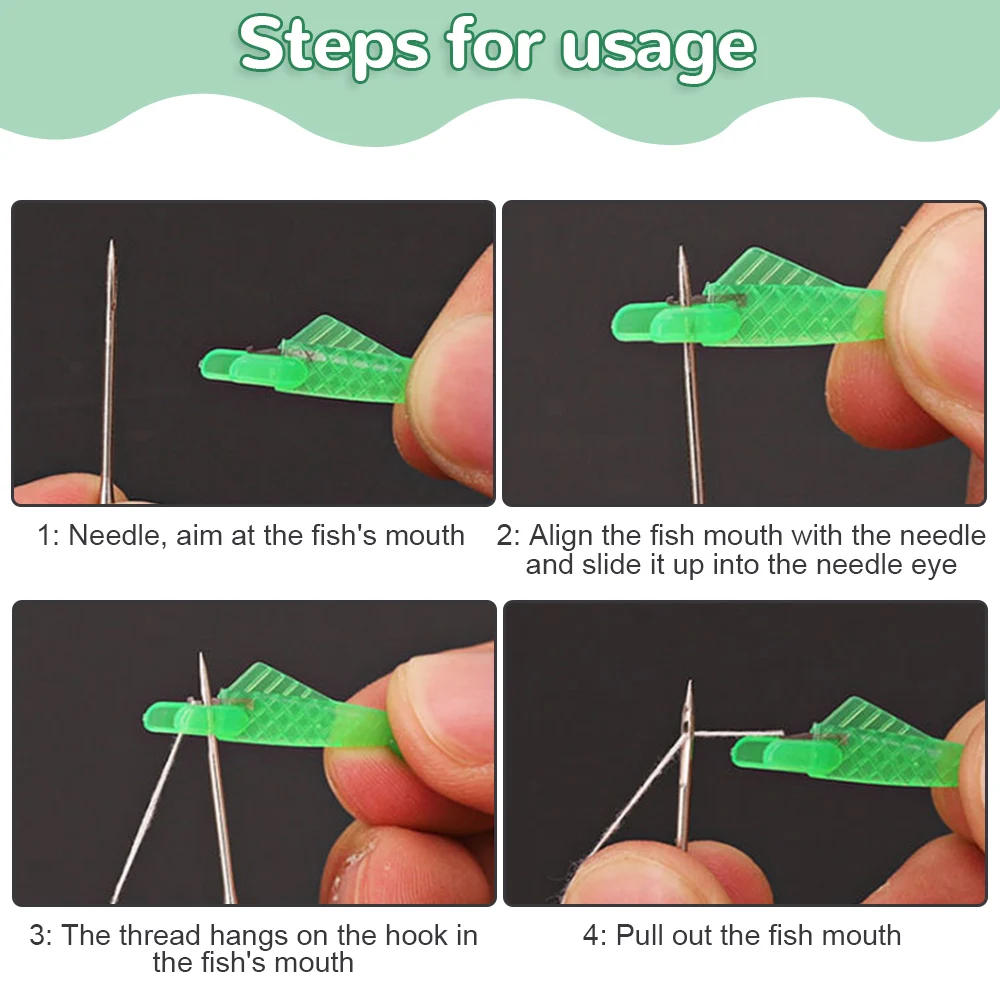 Steps for usage

1: Needle, aim at the fish's mouth

2: Align the fish mouth with the needle and slide it up into the needle eye

3: The thread hangs on the hook in the fish's mouth

4: Pull out the fish mouth