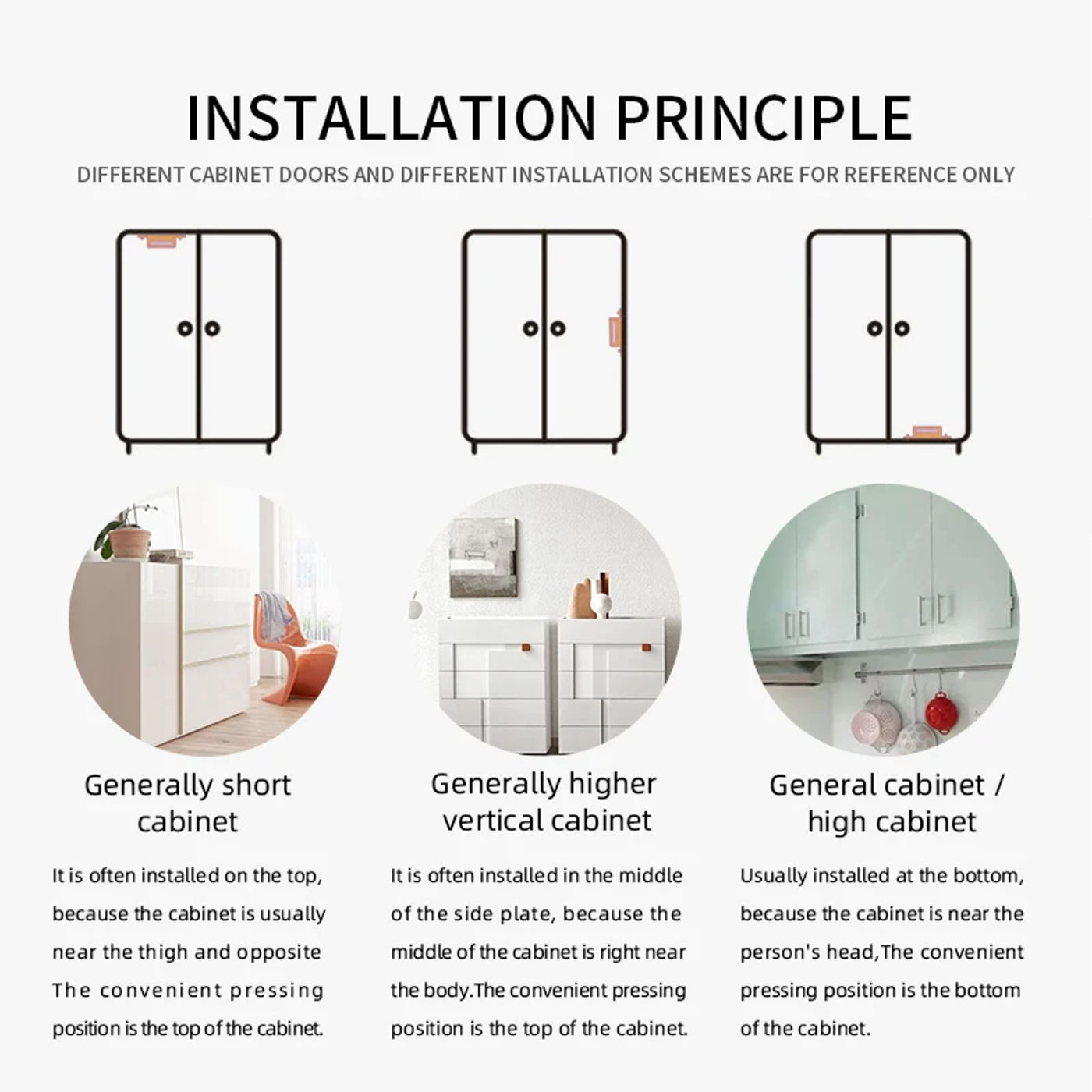 INSTALLATION PRINCIPLE

DIFFERENT CABINET DOORS AND DIFFERENT INSTALLATION SCHEMES ARE FOR REFERENCE ONLY

Generally short cabinet

It is often installed on the top, because the cabinet is usually near the thigh and opposite The convenient pressing position is the top of the cabinet.

Generally higher vertical cabinet

It is often installed in the middle of the side plate, because the middle of the cabinet is right near the body.The convenient pressing position is the top of the cabinet.

General cabinet / high cabinet

Usually installed at the bottom, because the cabinet is near the person's head,The convenient pressing position is the bottom of the cabinet.