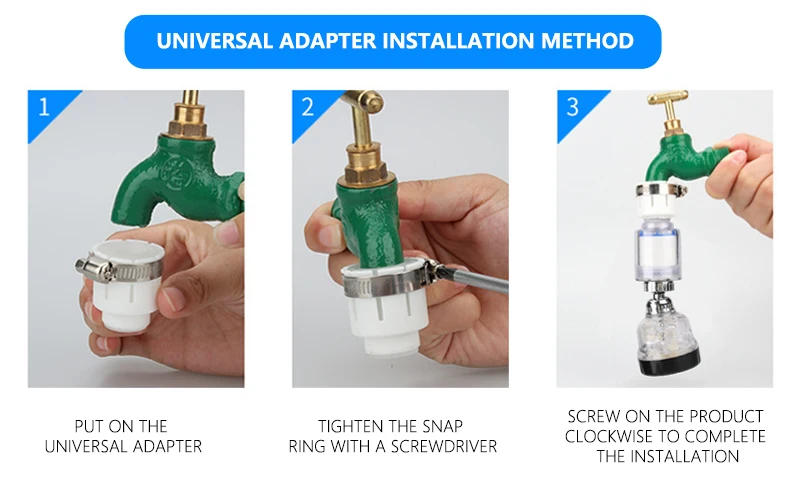 UNIVERSAL ADAPTER INSTALLATION METHOD

1

PUT ON THE UNIVERSAL ADAPTER

2

TIGHTEN THE SNAP RING WITH A SCREWDRIVER

3

SCREW ON THE PRODUCT CLOCKWISE TO COMPLETE THE INSTALLATION