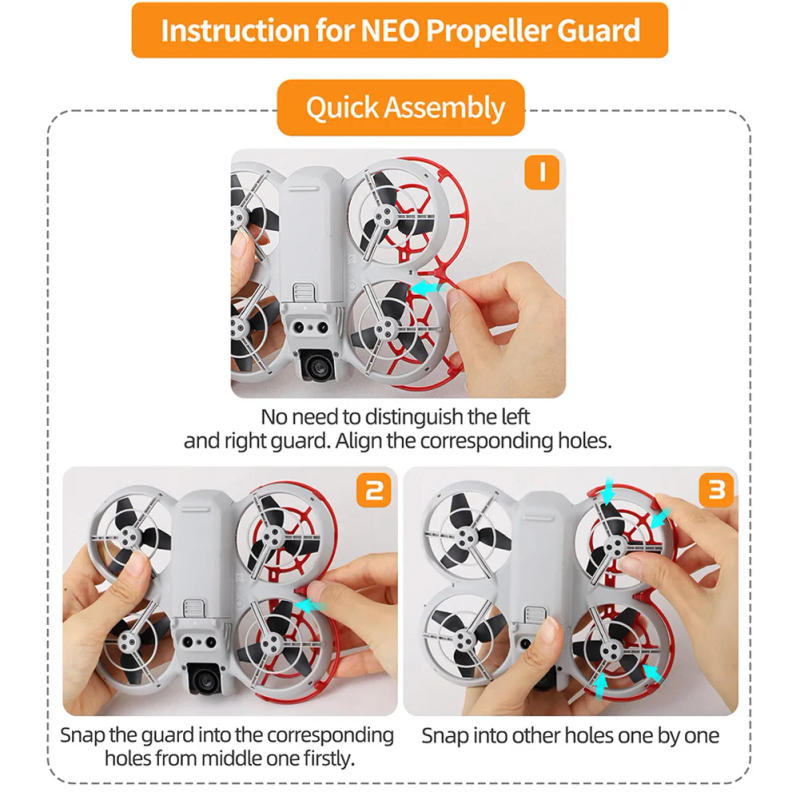 Instruction for NEO Propeller Guard

Quick Assembly

1

No need to distinguish the left and right guard. Align the corresponding holes.

2

Snap the guard into the corresponding holes from middle one firstly.

3

Snap into other holes one by one