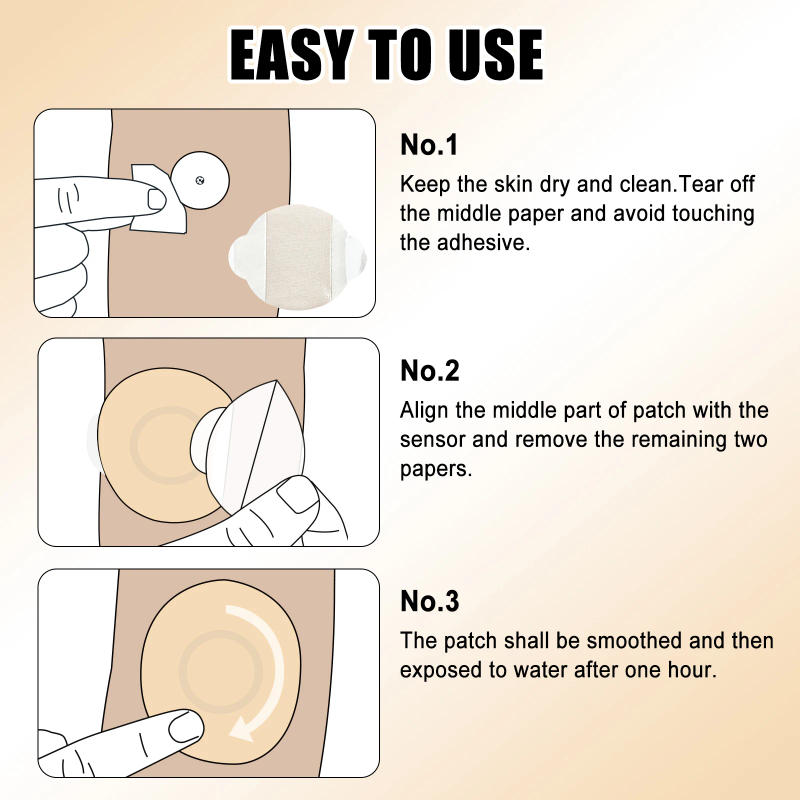 EASY TO USE

No.1

Keep the skin dry and clean.Tear off the middle paper and avoid touching the adhesive.

No.2

Align the middle part of patch with the sensor and remove the remaining two papers.

No.3

The patch shall be smoothed and then exposed to water after one hour.