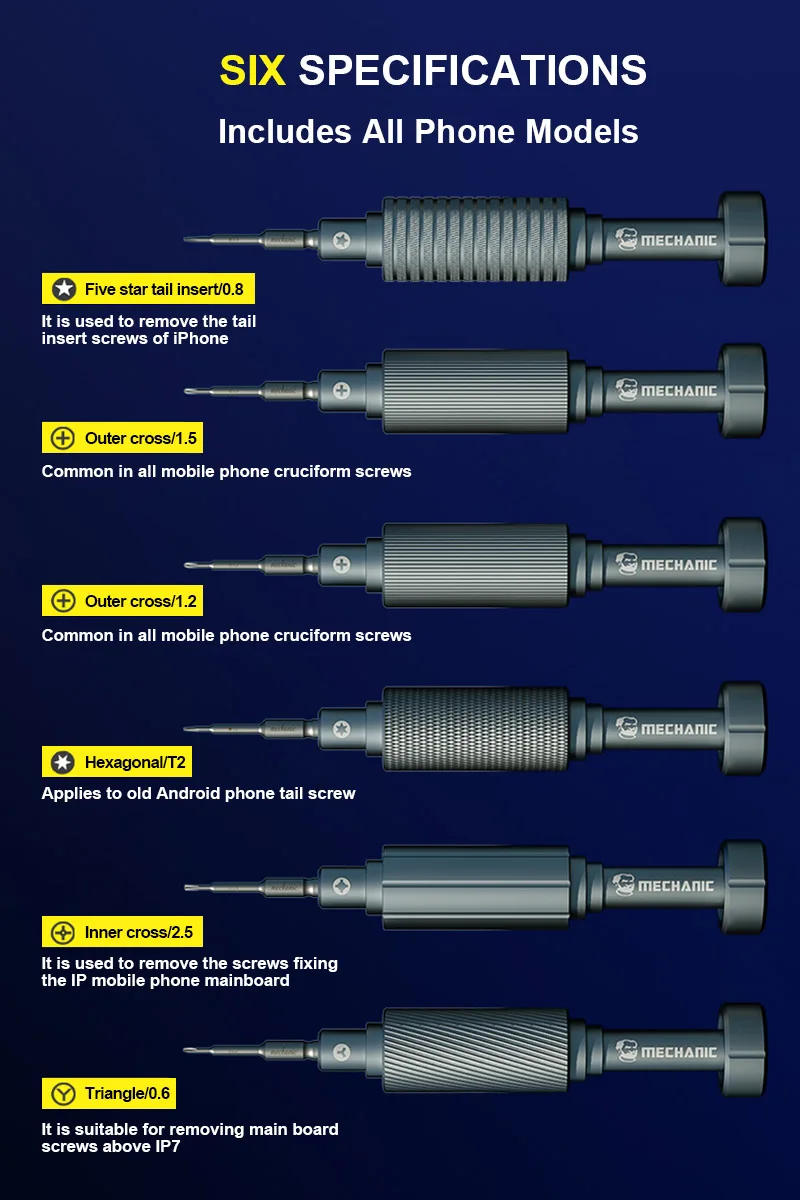 SIX SPECIFICATIONS
Includes All Phone Models

MECHANIC

Five star tail insert/0.8
It is used to remove the tail insert screws of iPhone

MECHANIC

Outer cross/1.5
Common in all mobile phone cruciform screws

MECHANIC

Outer cross/1.2
Common in all mobile phone cruciform screws

MECHANIC

Hexagonal/T2
Applies to old Android phone tail screw

MECHANIC

Inner cross/2.5
It is used to remove the screws fixing the IP mobile phone mainboard

MECHANIC

Triangle/0.6
It is suitable for removing main board screws above IP7