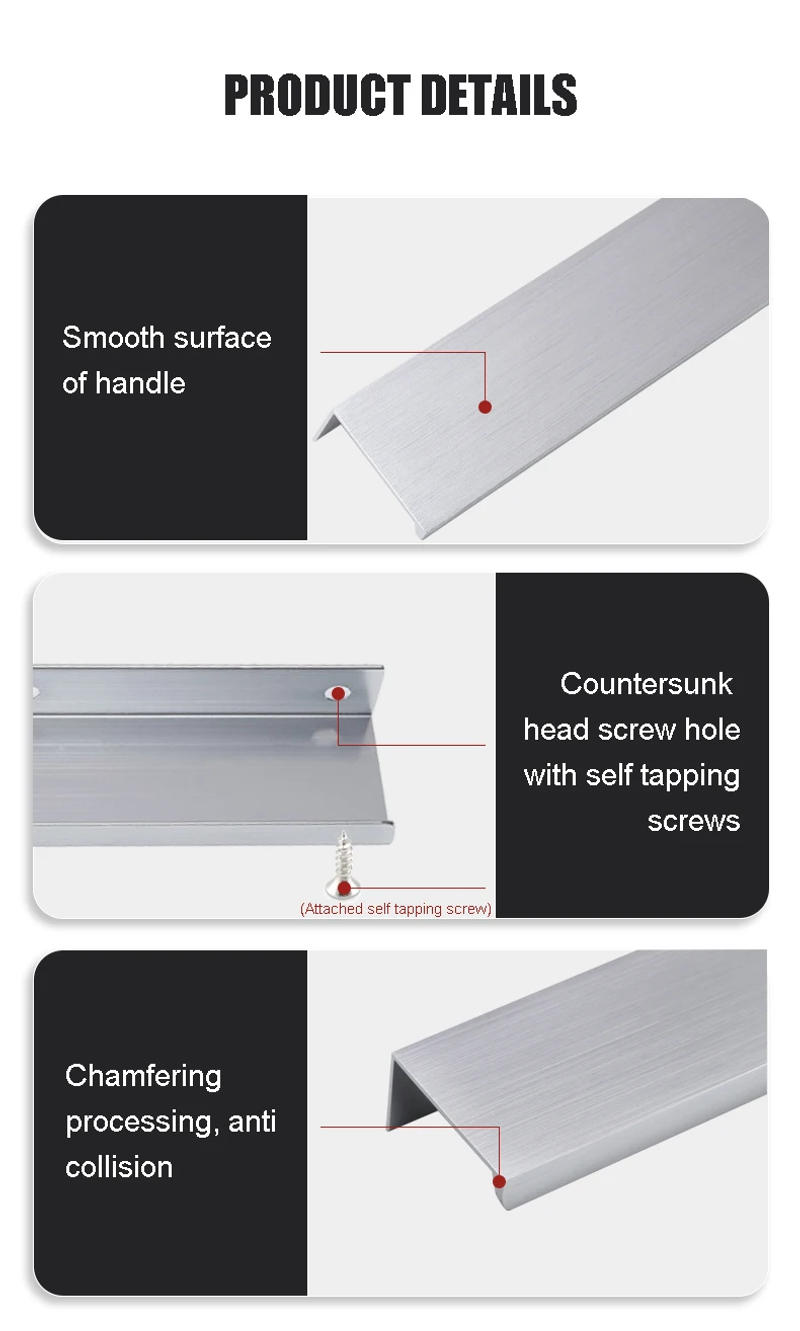 PRODUCT DETAILS

Smooth surface of handle

Countersunk head screw hole with self tapping screws

(Attached self tapping screw)

Chamfering processing, anti collision