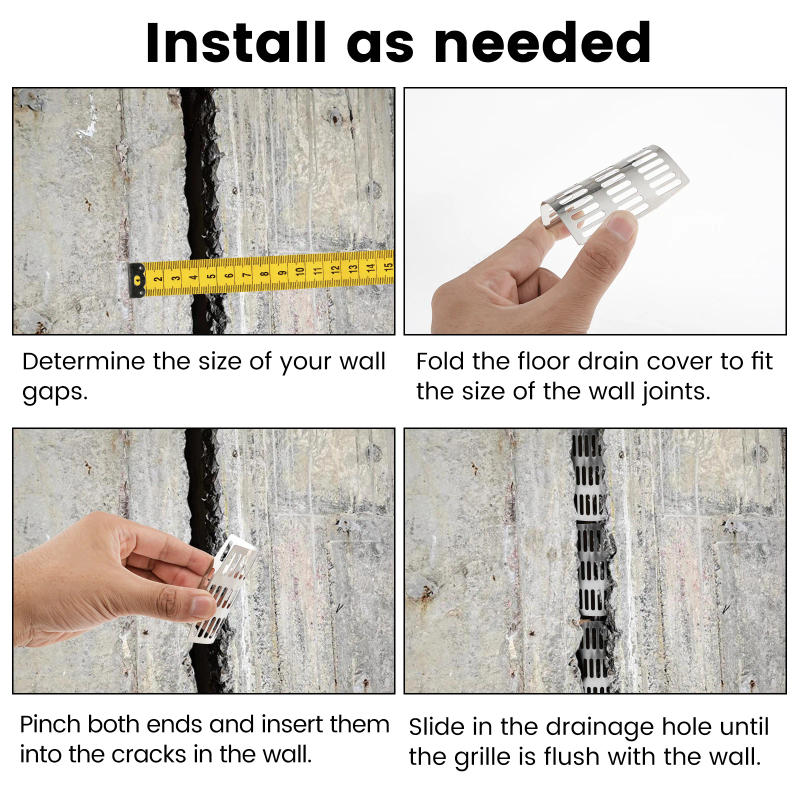 Install as needed

2 3 4 5 6 7 8 9 10 11 12 13 14 15

Determine the size of your wall gaps.

Fold the floor drain cover to fit the size of the wall joints.

Pinch both ends and insert them into the cracks in the wall.

Slide in the drainage hole until the grille is flush with the wall.