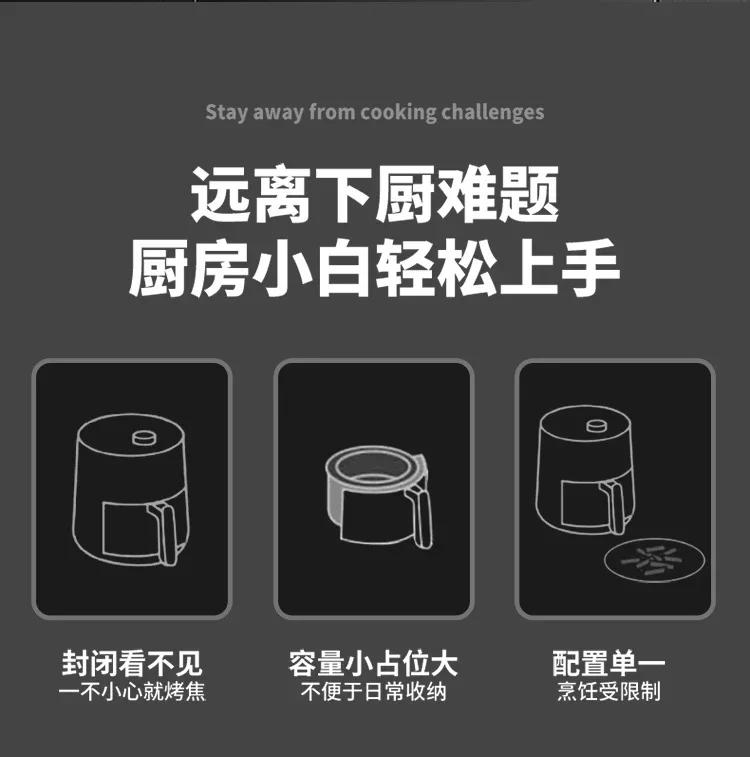 Stay away from cooking challenges

远离下厨难题
厨房小白轻松上手

封闭看不见
一不小心就烤焦

容量小占位大
不便于日常收纳

配置单一
烹饪受限制