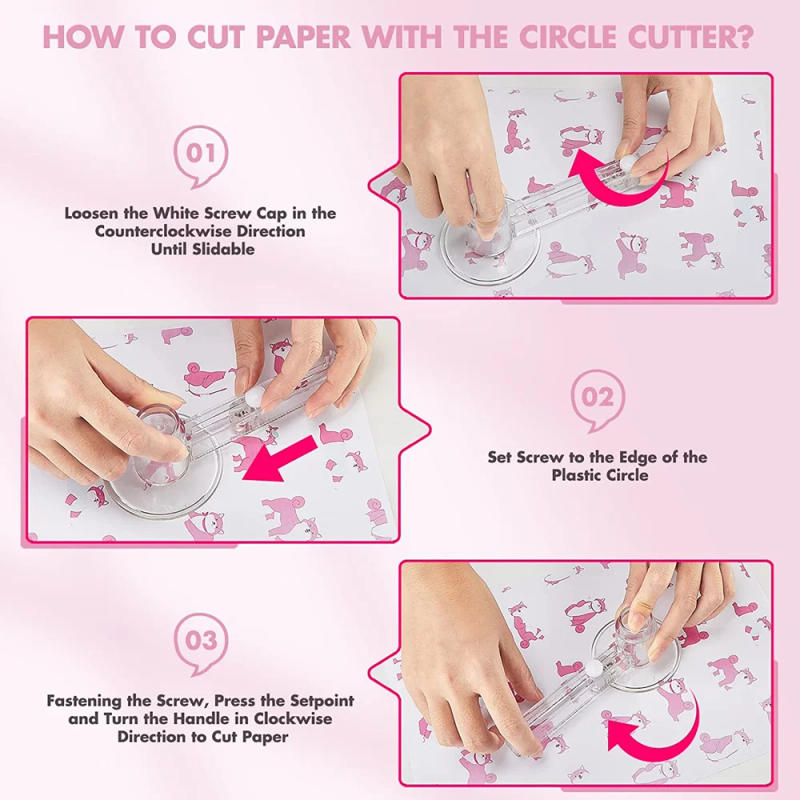 HOW TO CUT PAPER WITH THE CIRCLE CUTTER?

01

Loosen the White Screw Cap in the Counterclockwise Direction Until Slidable

02

Set Screw to the Edge of the Plastic Circle

03

Fastening the Screw, Press the Setpoint and Turn the Handle in Clockwise Direction to Cut Paper