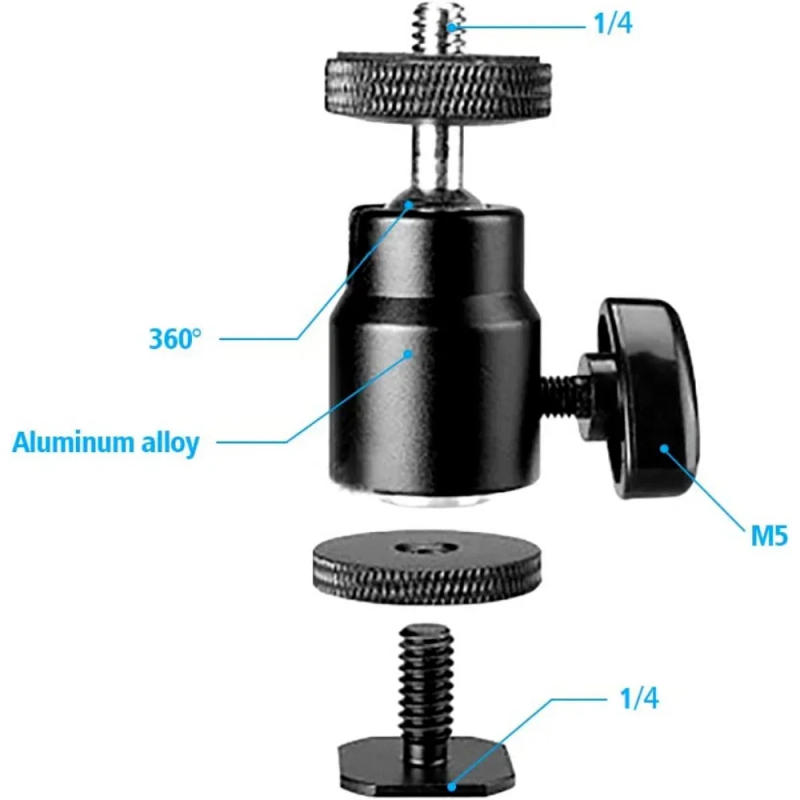 1/4

360°

Aluminum alloy

M5

1/4