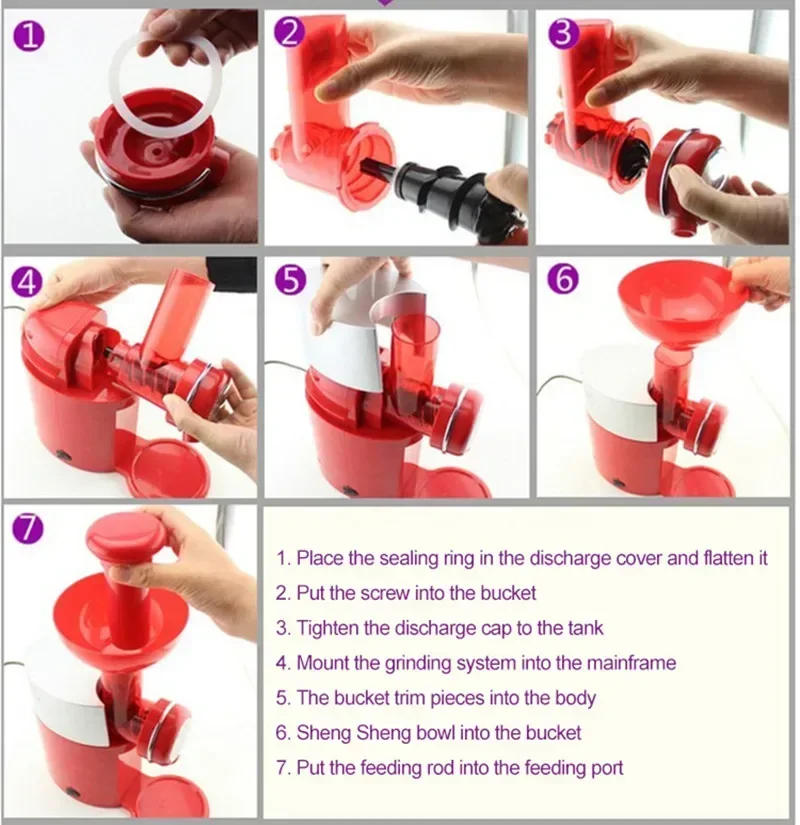 1

2

3

4

5

6

7

1. Place the sealing ring in the discharge cover and flatten it
2. Put the screw into the bucket
3. Tighten the discharge cap to the tank
4. Mount the grinding system into the mainframe
5. The bucket trim pieces into the body
6. Sheng Sheng bowl into the bucket
7. Put the feeding rod into the feeding port