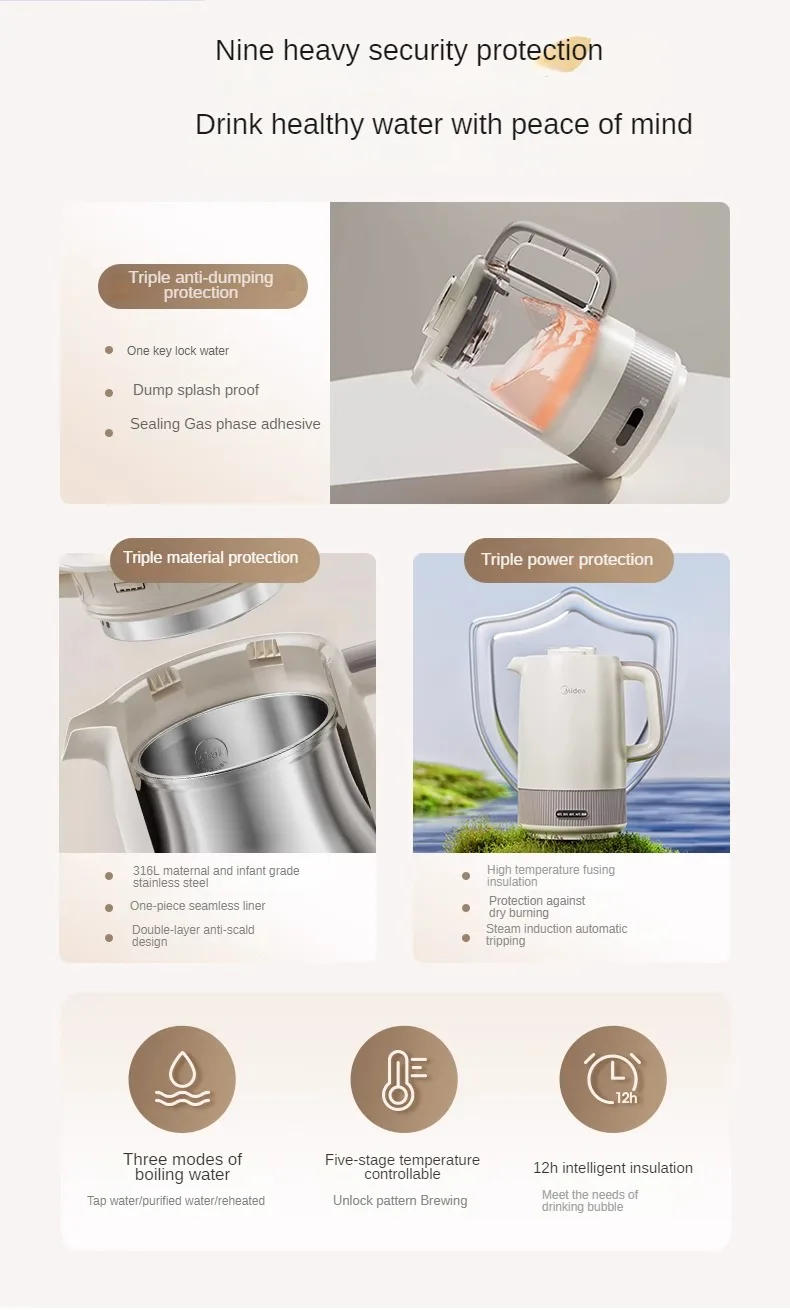 Nine heavy security protection

Drink healthy water with peace of mind

Triple anti-dumping protection

One key lock water

Dump splash proof

Sealing Gas phase adhesive

Triple material protection

316L maternal and infant grade stainless steel

One-piece seamless liner

Double-layer anti-scald design

Triple power protection

Midea

High temperature fusing insulation

Protection against dry burning

Steam induction automatic tripping

Three modes of boiling water

Tap water/purified water/reheated

Five-stage temperature controllable

Unlock pattern Brewing

12h

12h intelligent insulation

Meet the needs of drinking bubble