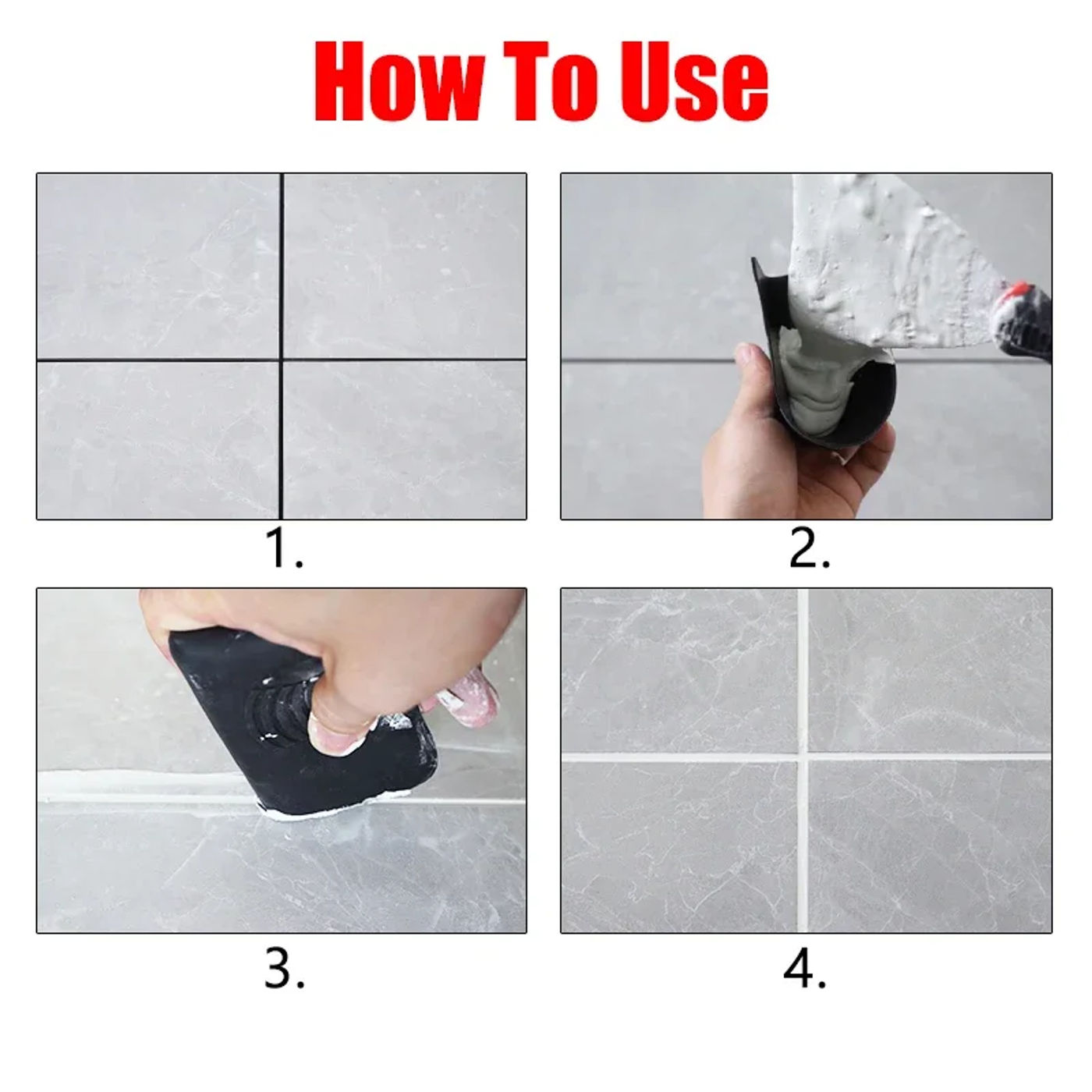 How To Use

1.

2.

3.

4.