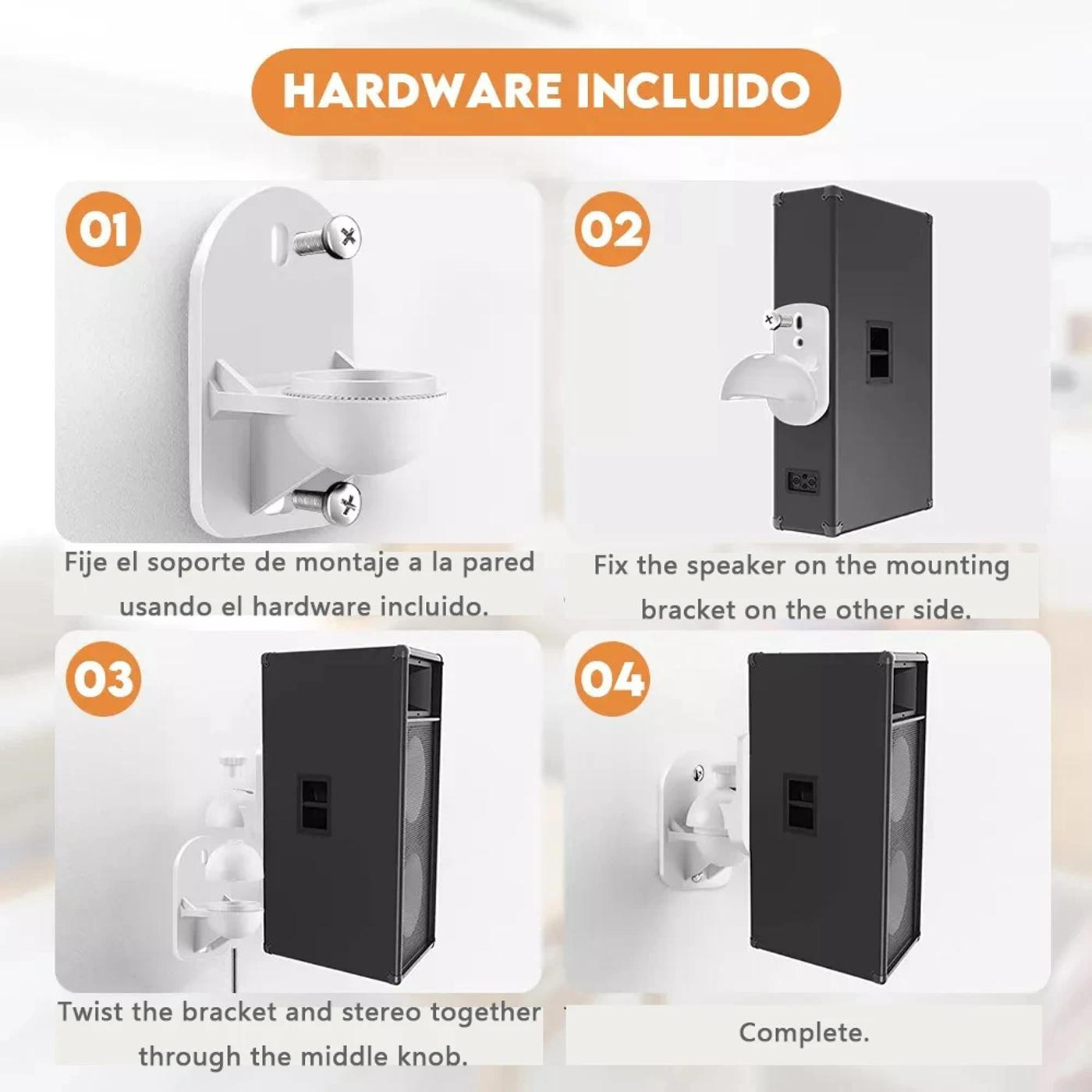 HARDWARE INCLUIDO

01

Fije el soporte de montaje a la pared usando el hardware incluido.

02

Fix the speaker on the mounting bracket on the other side.

03

Twist the bracket and stereo together through the middle knob.

04

Complete.