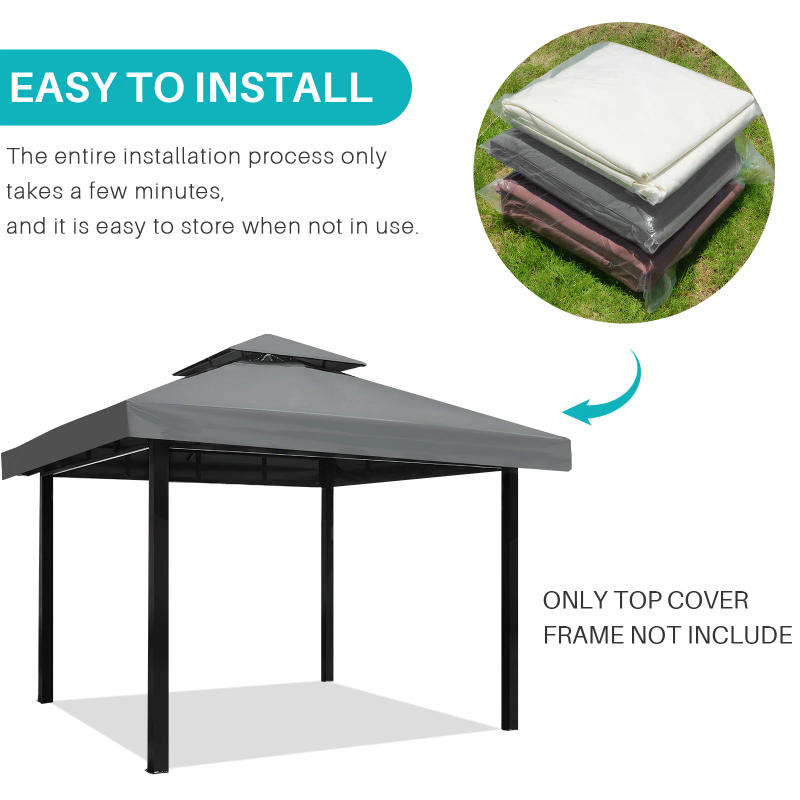 EASY TO INSTALL

The entire installation process only takes a few minutes, and it is easy to store when not in use.

ONLY TOP COVER
FRAME NOT INCLUDE