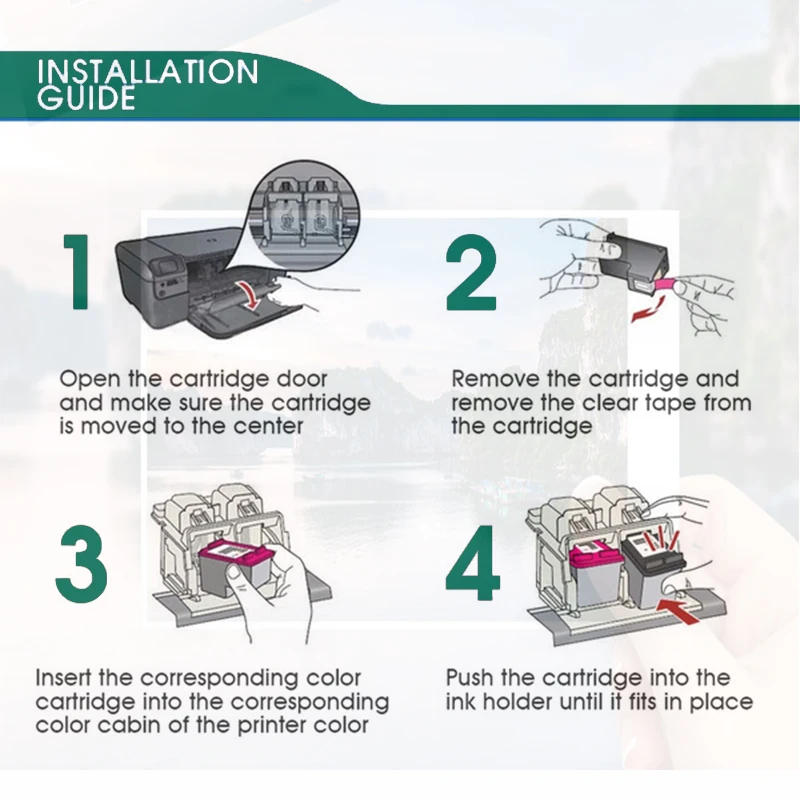 INSTALLATION GUIDE

1

Open the cartridge door and make sure the cartridge is moved to the center

2

Remove the cartridge and remove the clear tape from the cartridge

3

Insert the corresponding color cartridge into the corresponding color cabin of the printer color

4

Push the cartridge into the ink holder until it fits in place