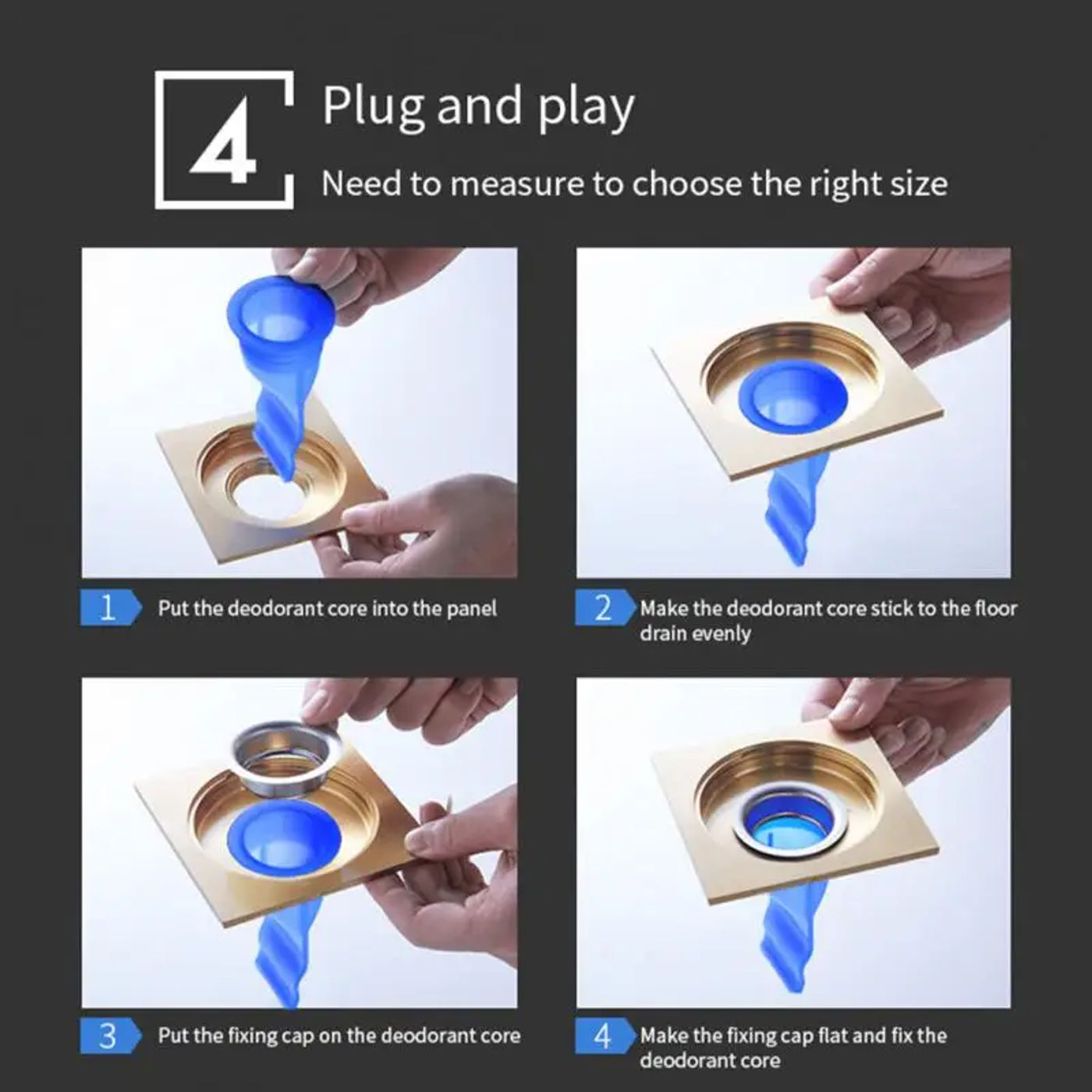 4

Plug and play

Need to measure to choose the right size

1 Put the deodorant core into the panel

2 Make the deodorant core stick to the floor drain evenly

3 Put the fixing cap on the deodorant core

4 Make the fixing cap flat and fix the deodorant core