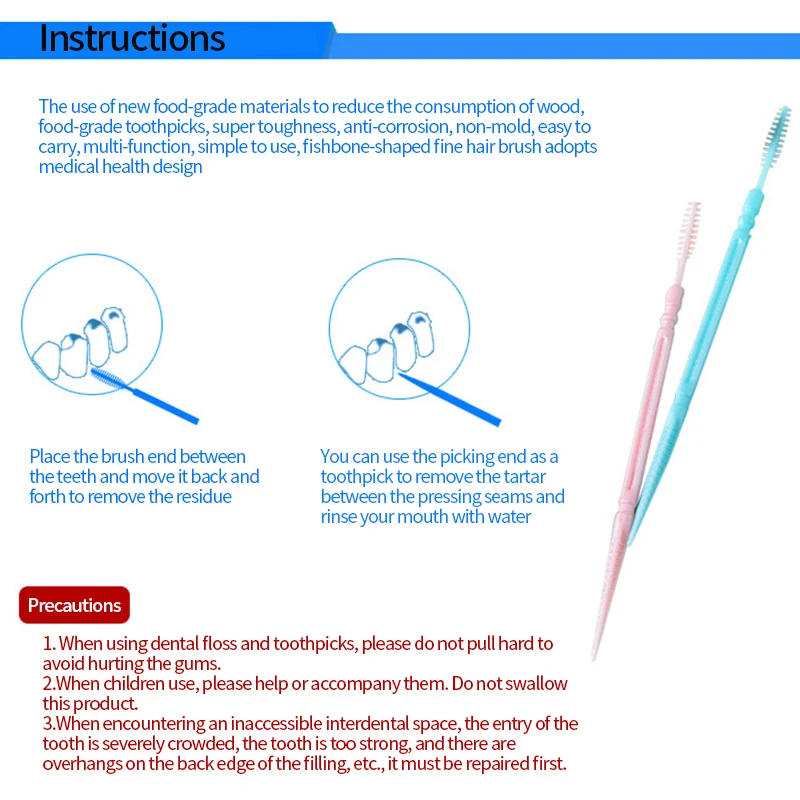 Instructions

The use of new food-grade materials to reduce the consumption of wood, food-grade toothpicks, super toughness, anti-corrosion, non-mold, easy to carry, multi-function, simple to use, fishbone-shaped fine hair brush adopts medical health design

Place the brush end between the teeth and move it back and forth to remove the residue

You can use the picking end as a toothpick to remove the tartar between the pressing seams and rinse your mouth with water

Precautions

1. When using dental floss and toothpicks, please do not pull hard to avoid hurting the gums.
2.When children use, please help or accompany them. Do not swallow this product.
3.When encountering an inaccessible interdental space, the entry of the tooth is severely crowded, the tooth is too strong, and there are overhangs on the back edge of the filling, etc., it must be repaired first.