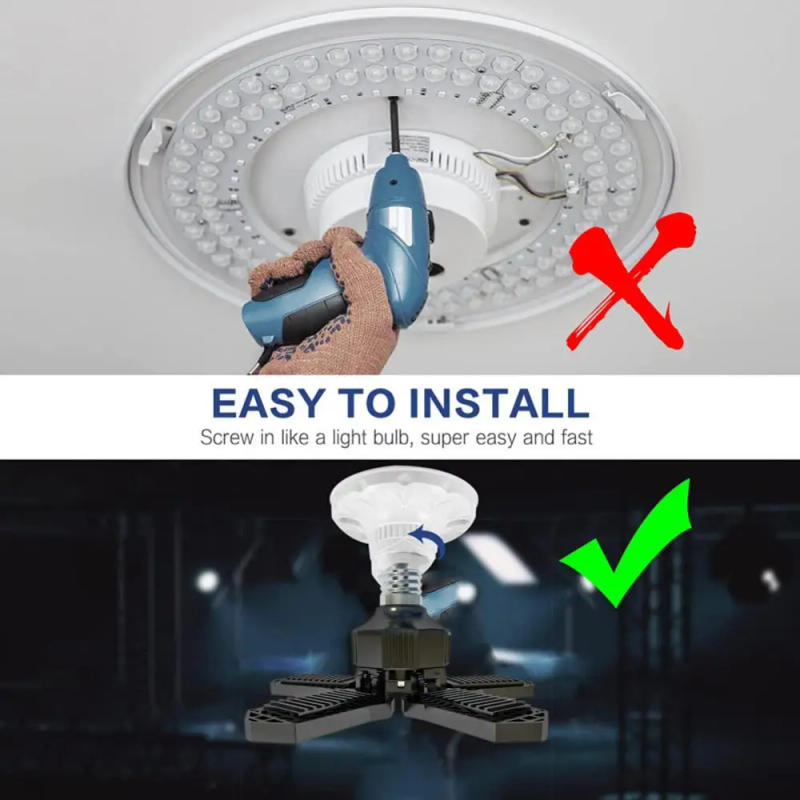 EASY TO INSTALL

Screw in like a light bulb, super easy and fast