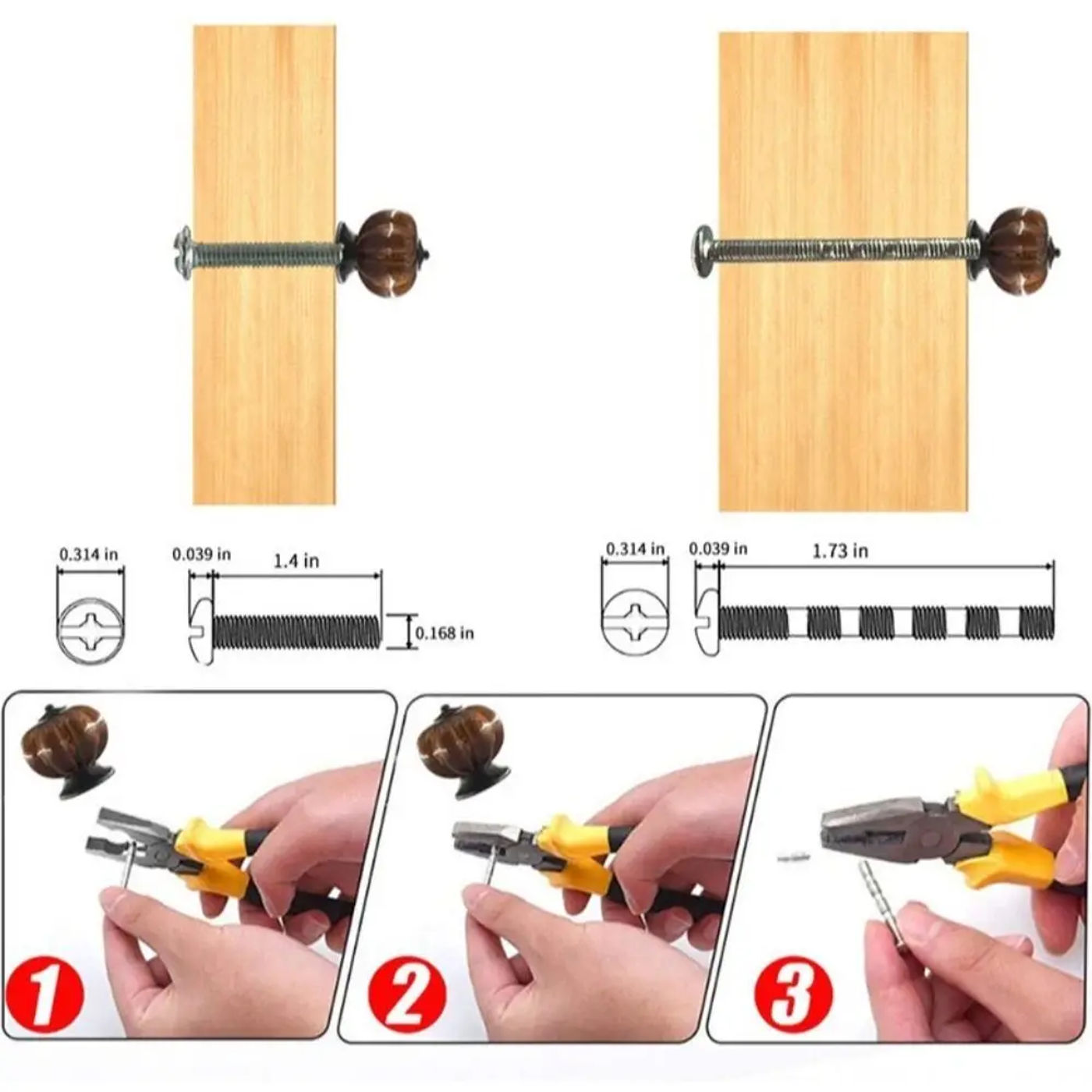 0.314 in
0.039 in
1.4 in
0.168 in

0.314 in
0.039 in
1.73 in

1
2
3