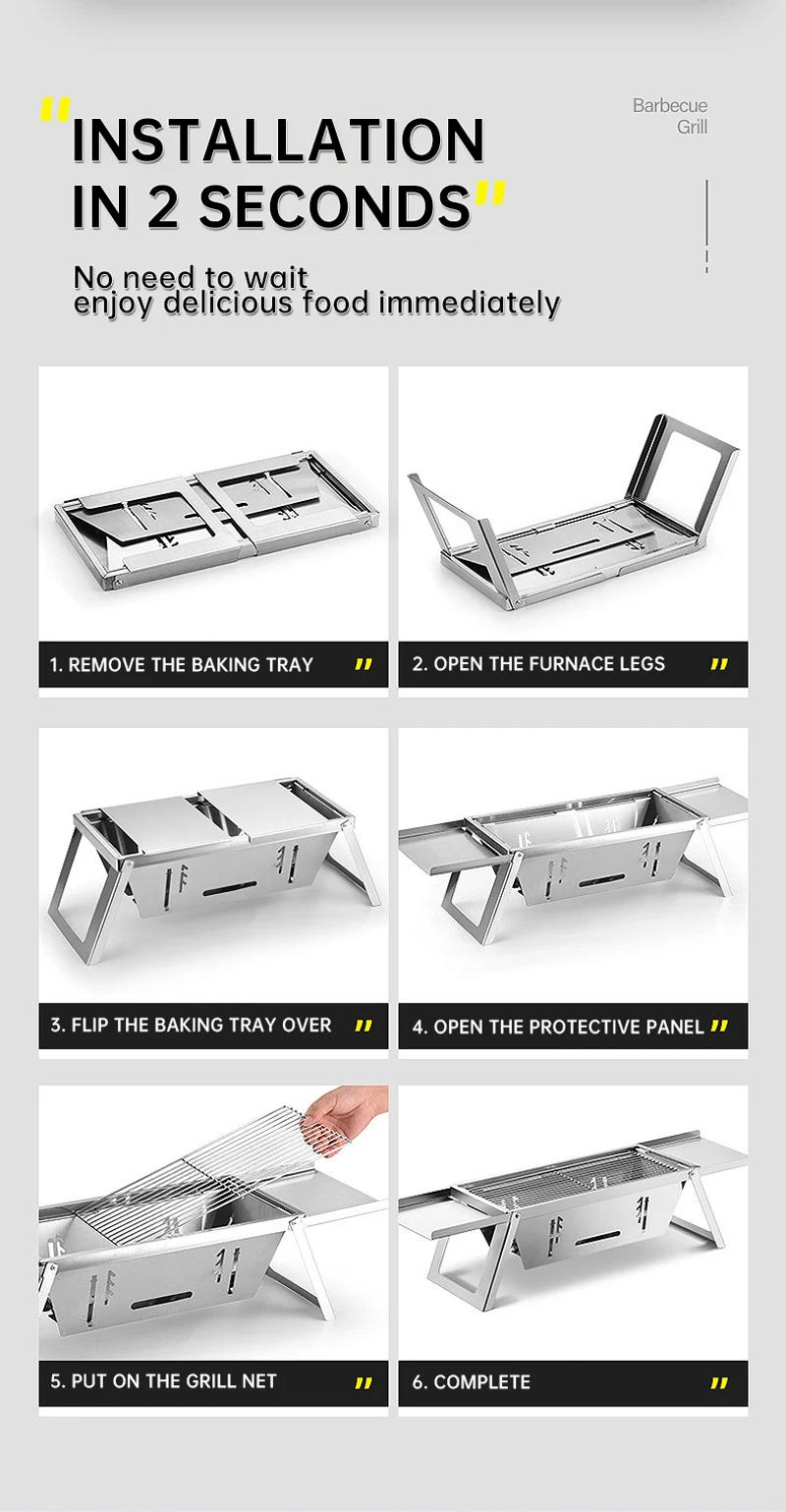 "INSTALLATION IN 2 SECONDS"

Barbecue Grill

No need to wait
enjoy delicious food immediately

1. REMOVE THE BAKING TRAY "

2. OPEN THE FURNACE LEGS "

3. FLIP THE BAKING TRAY OVER "

4. OPEN THE PROTECTIVE PANEL "

5. PUT ON THE GRILL NET "

6. COMPLETE "