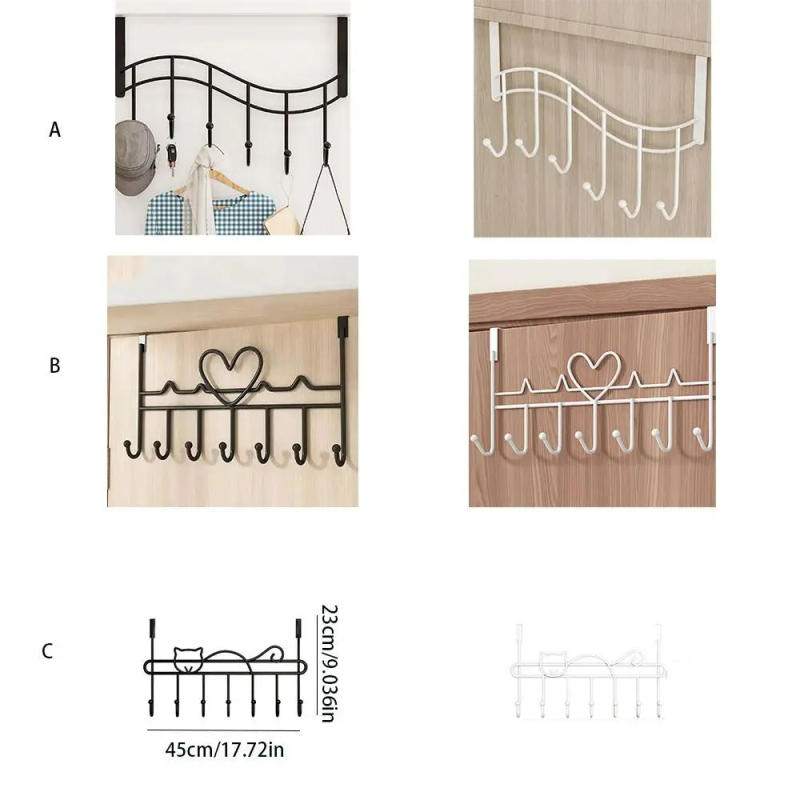 A

B

C

23cm/9.036in

45cm/17.72in