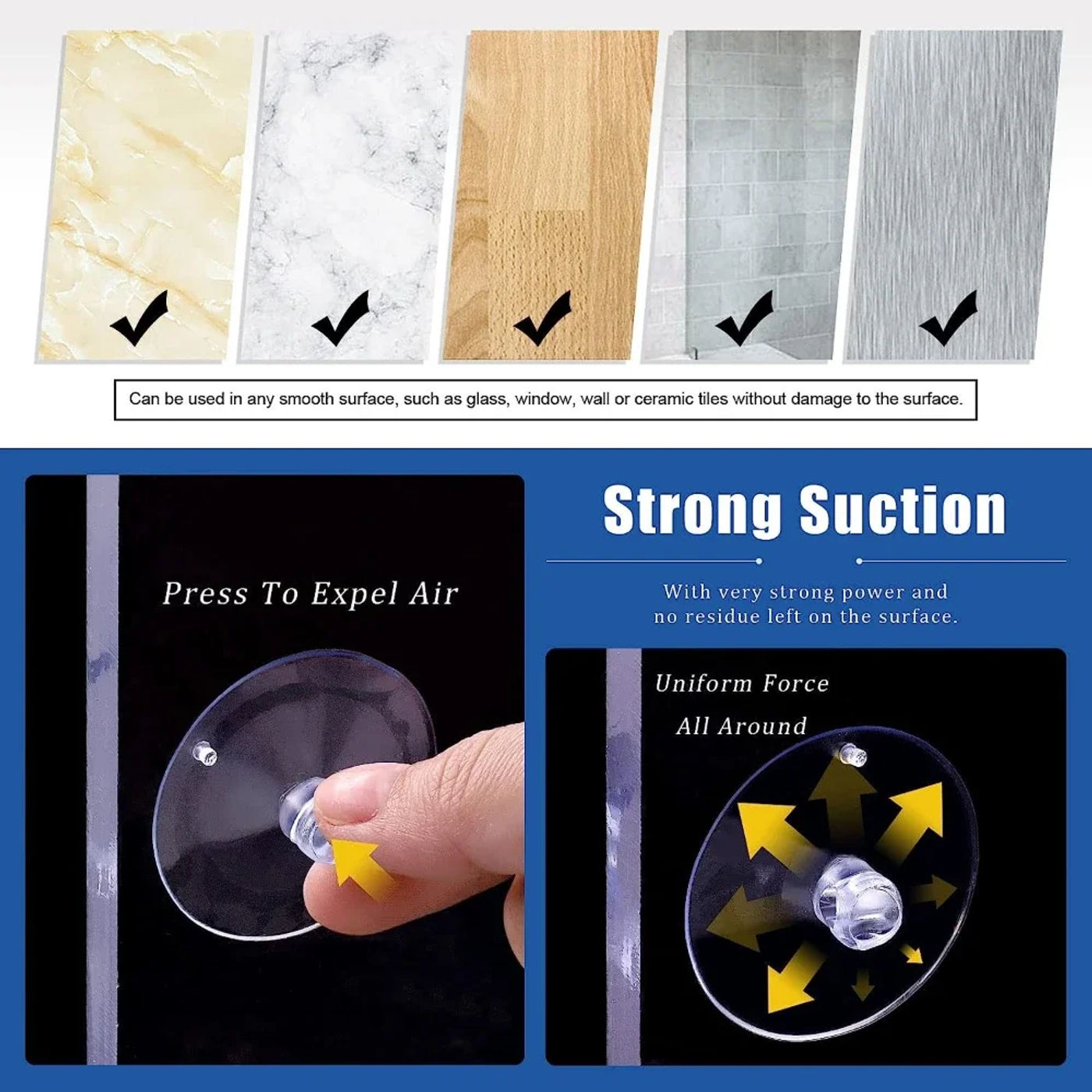 Can be used in any smooth surface, such as glass, window, wall or ceramic tiles without damage to the surface.

Press To Expel Air

Strong Suction

With very strong power and no residue left on the surface.

Uniform Force All Around