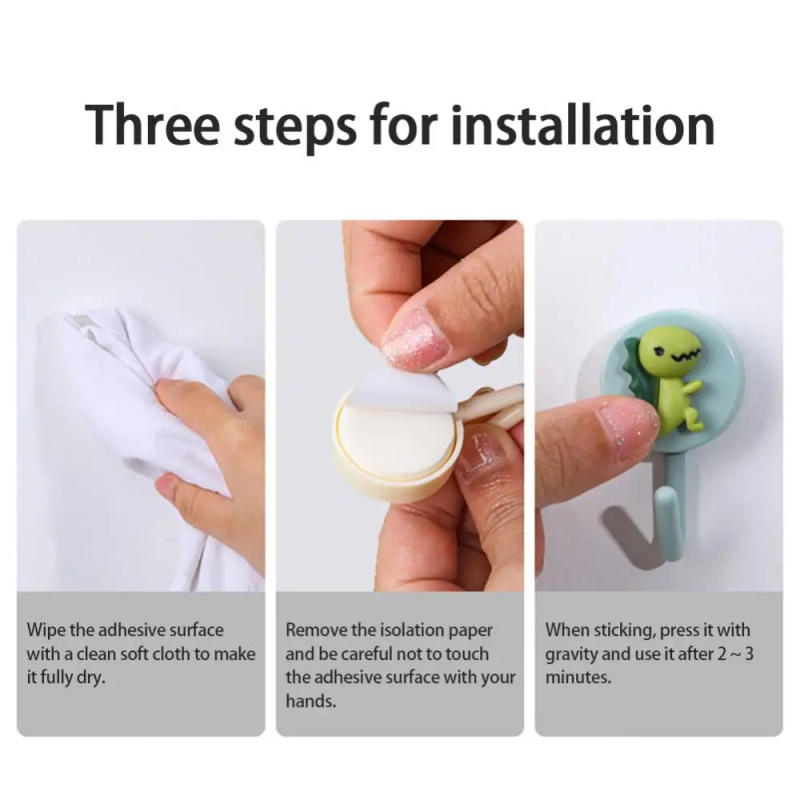 Three steps for installation

Wipe the adhesive surface with a clean soft cloth to make it fully dry.

Remove the isolation paper and be careful not to touch the adhesive surface with your hands.

When sticking, press it with gravity and use it after 2 ~ 3 minutes.