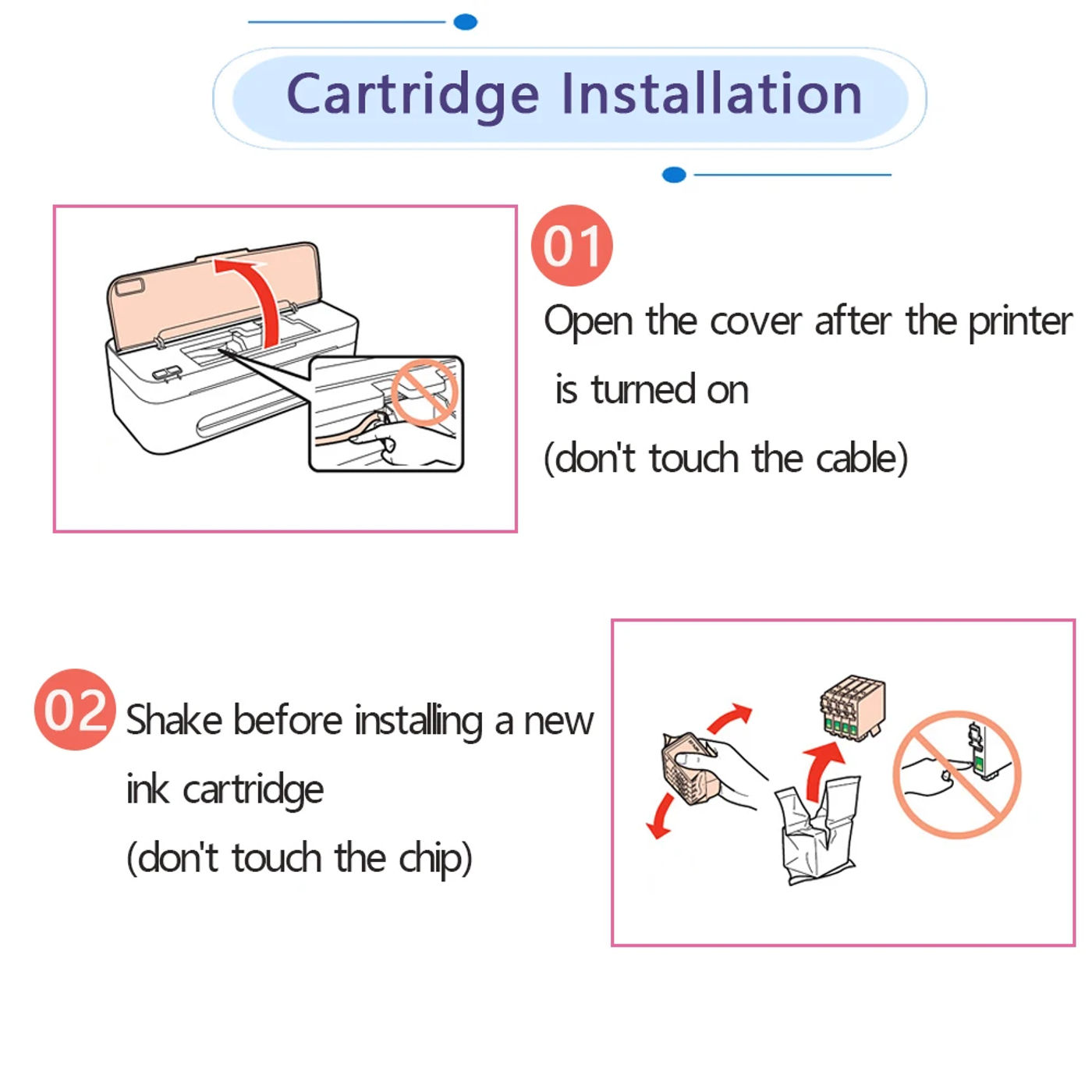 Cartridge Installation

01

Open the cover after the printer is turned on

(don't touch the cable)

02

Shake before installing a new ink cartridge

(don't touch the chip)