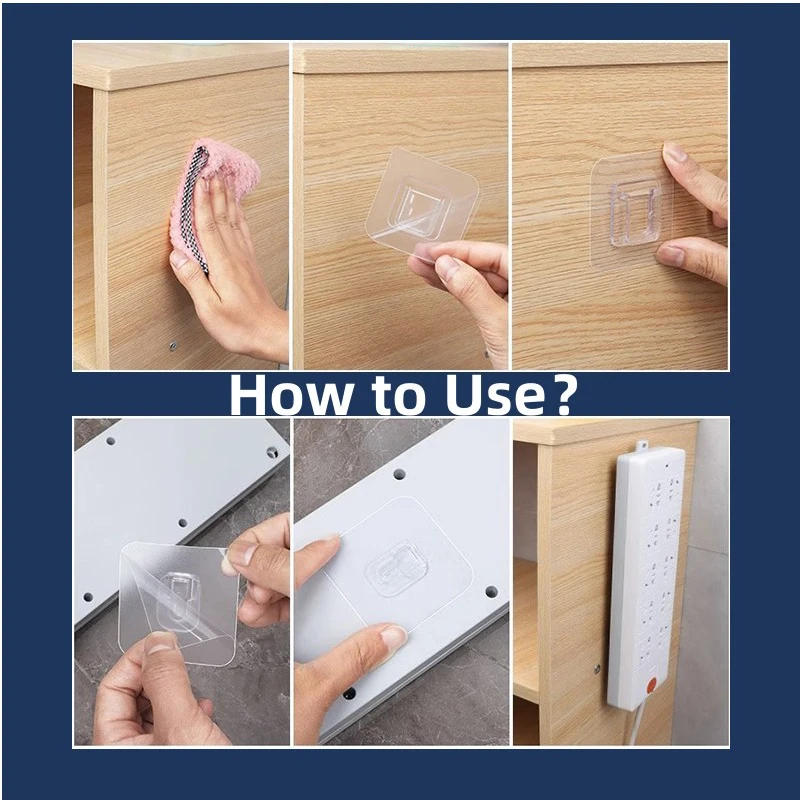 How to Use?