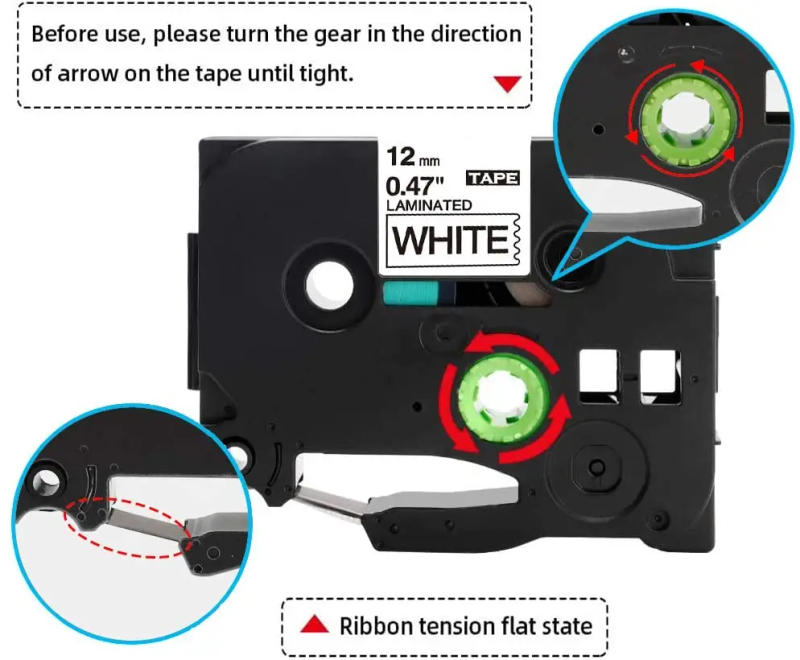 Before use, please turn the gear in the direction of arrow on the tape until tight.

12 mm
0.47"
TAPE
LAMINATED
WHITE

Ribbon tension flat state