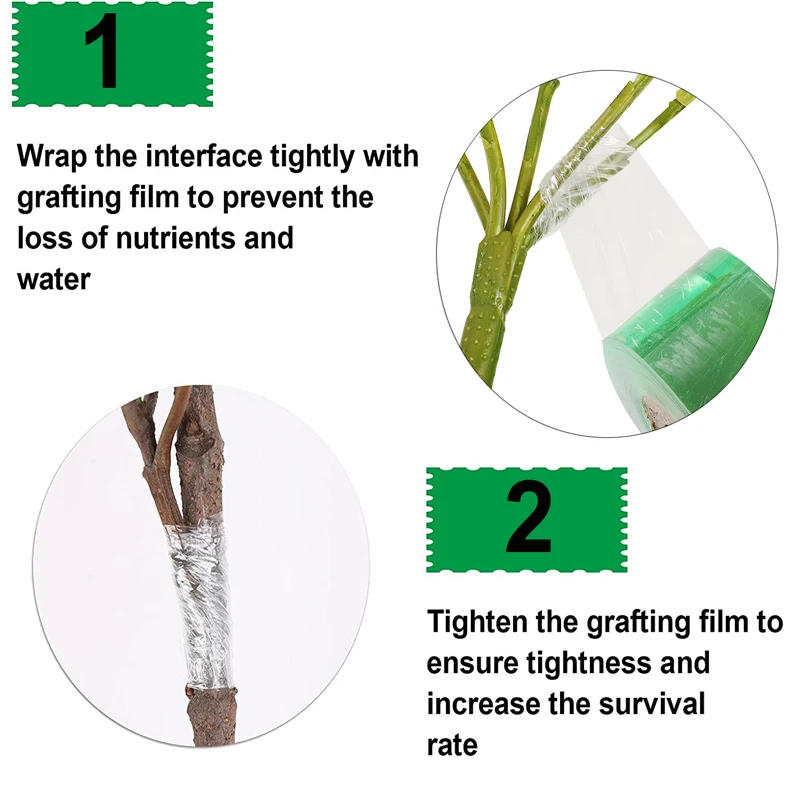 1

Wrap the interface tightly with grafting film to prevent the loss of nutrients and water

2

Tighten the grafting film to ensure tightness and increase the survival rate