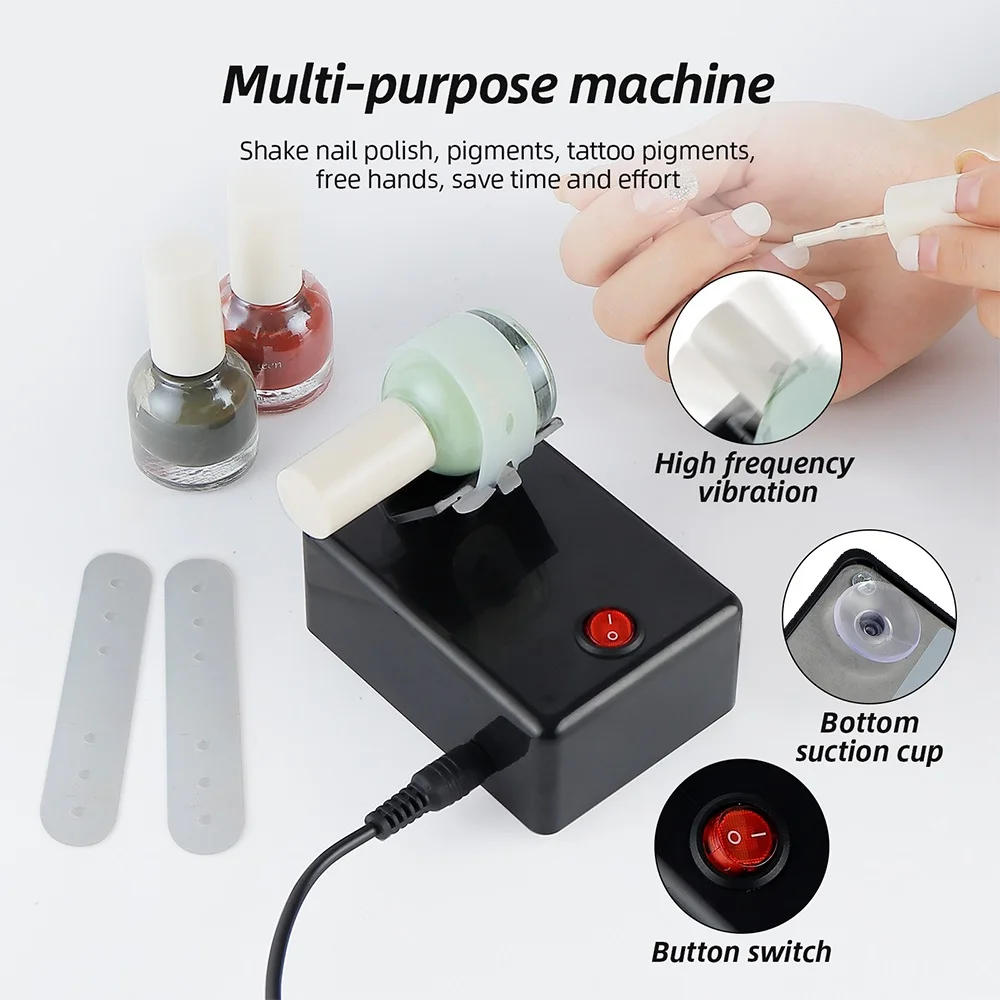 Multi-purpose machine

Shake nail polish, pigments, tattoo pigments, free hands, save time and effort

High frequency vibration

Bottom suction cup

Button switch