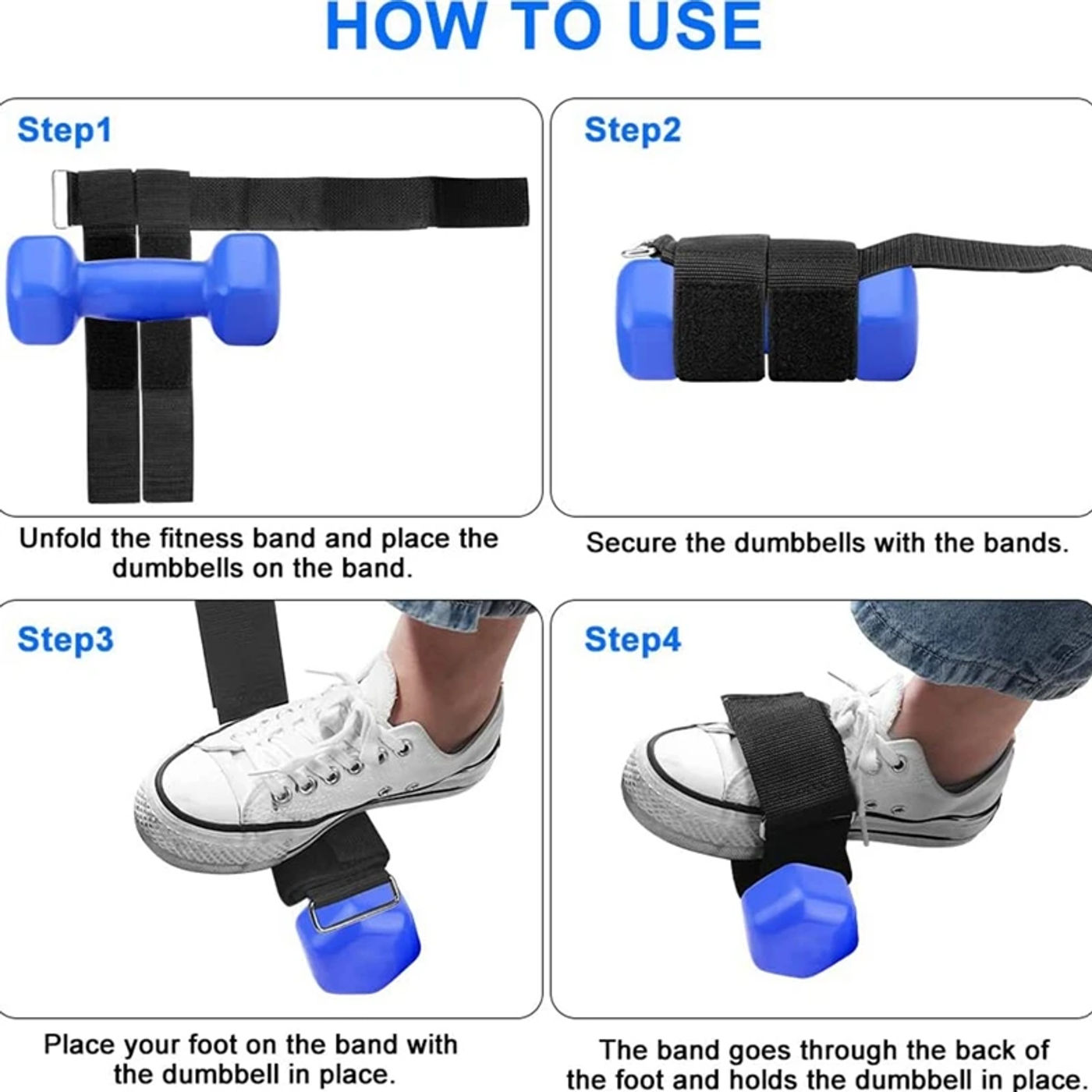 HOW TO USE

Step1

Unfold the fitness band and place the dumbbells on the band.

Step2

Secure the dumbbells with the bands.

Step3

Place your foot on the band with the dumbbell in place.

Step4

The band goes through the back of the foot and holds the dumbbell in place.