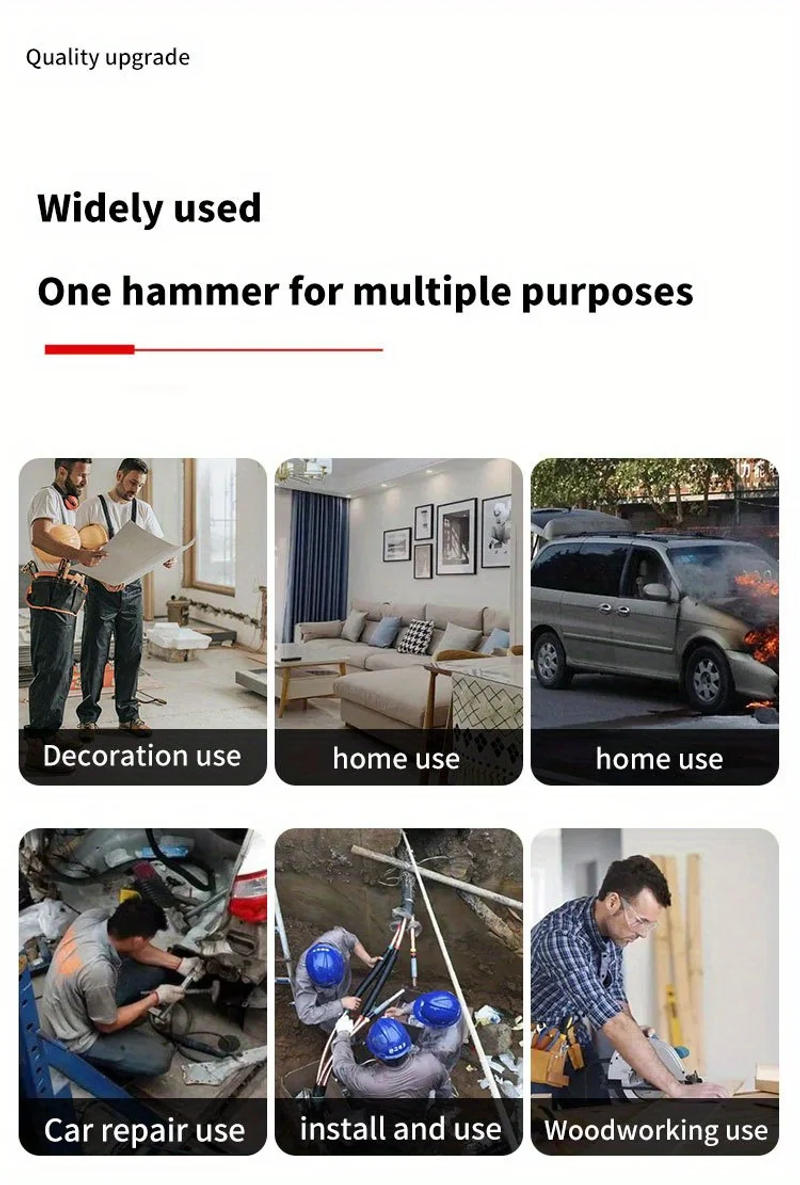 Quality upgrade

Widely used

One hammer for multiple purposes

Decoration use

home use

home use

Car repair use

install and use

Woodworking use