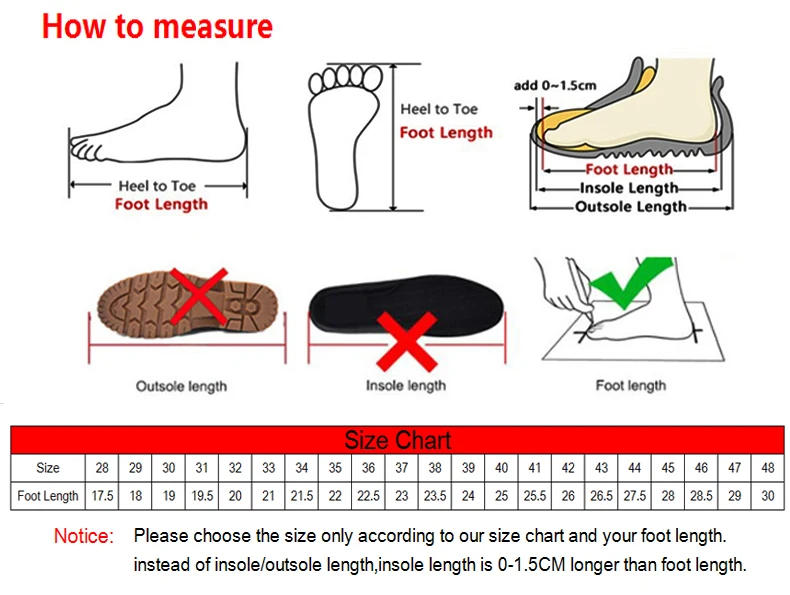 How to measure

Heel to Toe
Foot Length

Heel to Toe
Foot Length

add 0~1.5cm
Foot Length
Insole Length
Outsole Length

Outsole length

Insole length

Foot length

Size Chart

| Size | 28 | 29 | 30 | 31 | 32 | 33 | 34 | 35 | 36 | 37 | 38 | 39 | 40 | 41 | 42 | 43 | 44 | 45 | 46 | 47 | 48 |
|---|---|---|---|---|---|---|---|---|---|---|---|---|---|---|---|---|---|---|---|---|---|
| Foot Length | 17.5 | 18 | 19 | 19.5 | 20 | 21 | 21.5 | 22 | 22.5 | 23 | 23.5 | 24 | 25 | 25.5 | 26 | 26.5 | 27.5 | 28 | 28.5 | 29 | 30 |

Notice: Please choose the size only according to our size chart and your foot length. instead of insole/outsole length,insole length is 0-1.5CM longer than foot length.