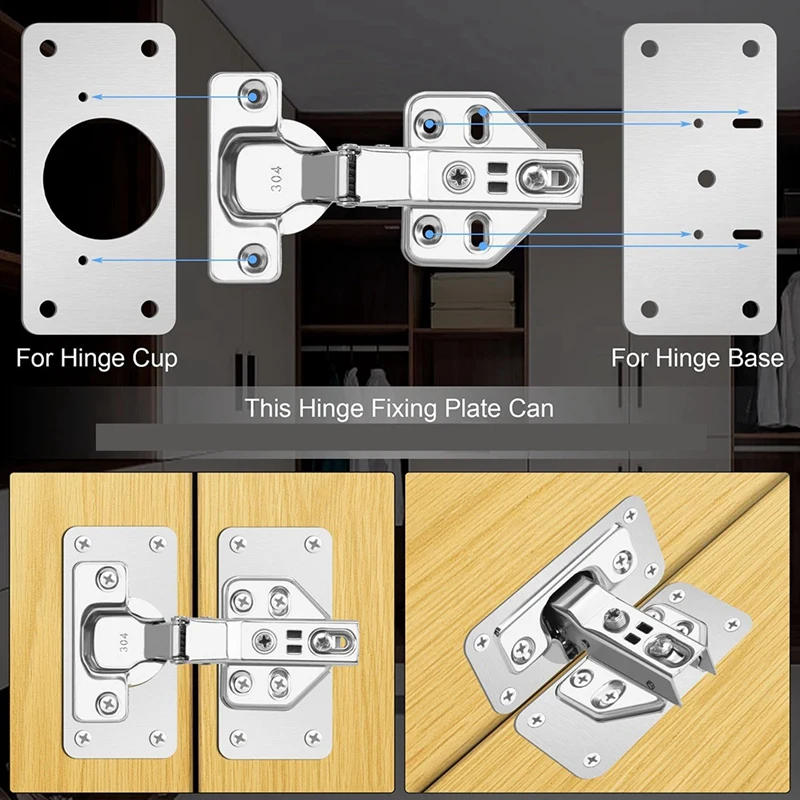 304

For Hinge Cup

For Hinge Base

This Hinge Fixing Plate Can

304