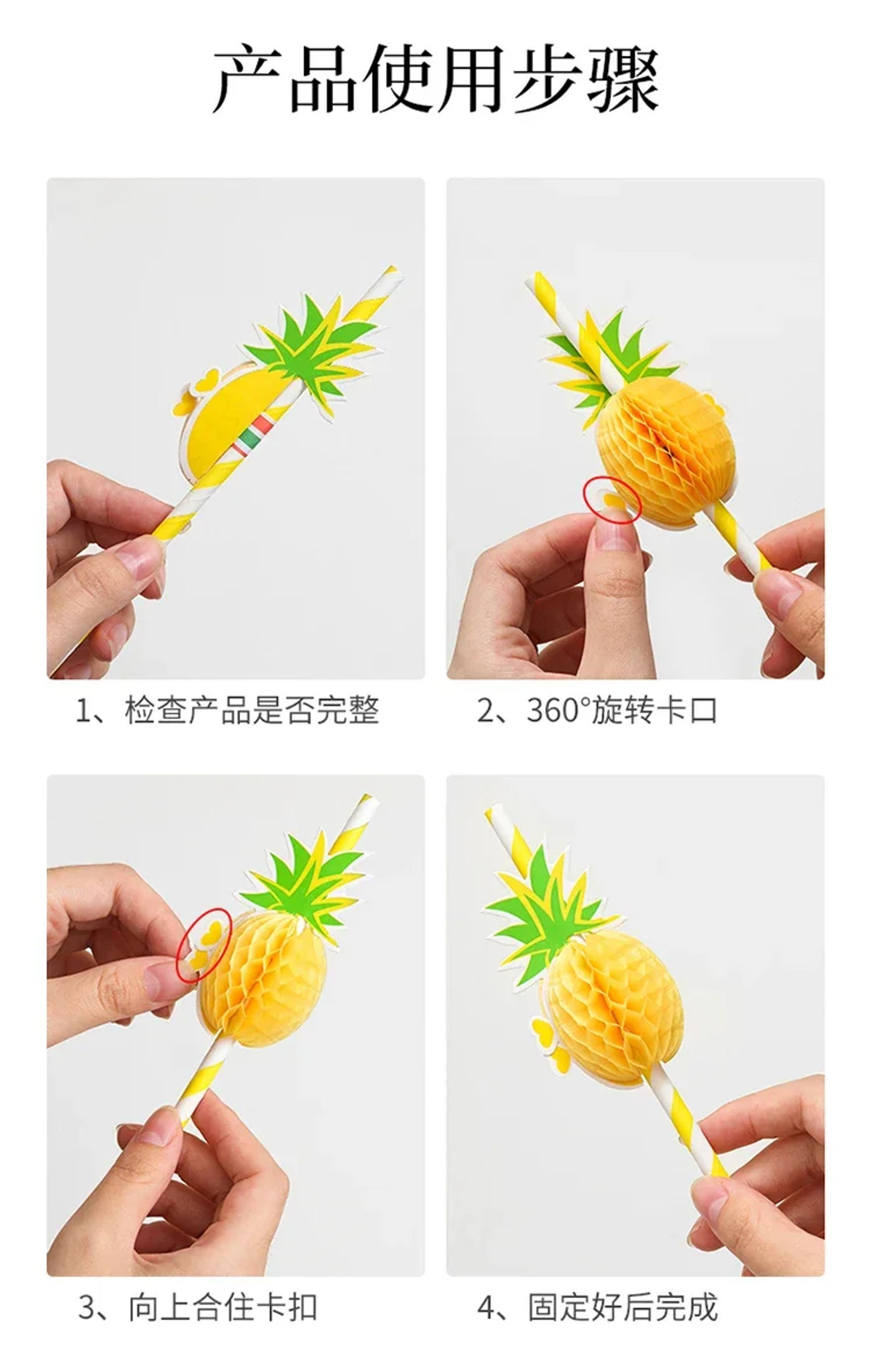 产品使用步骤

1、检查产品是否完整

2、360°旋转卡口

3、向上合住卡扣

4、固定好后完成