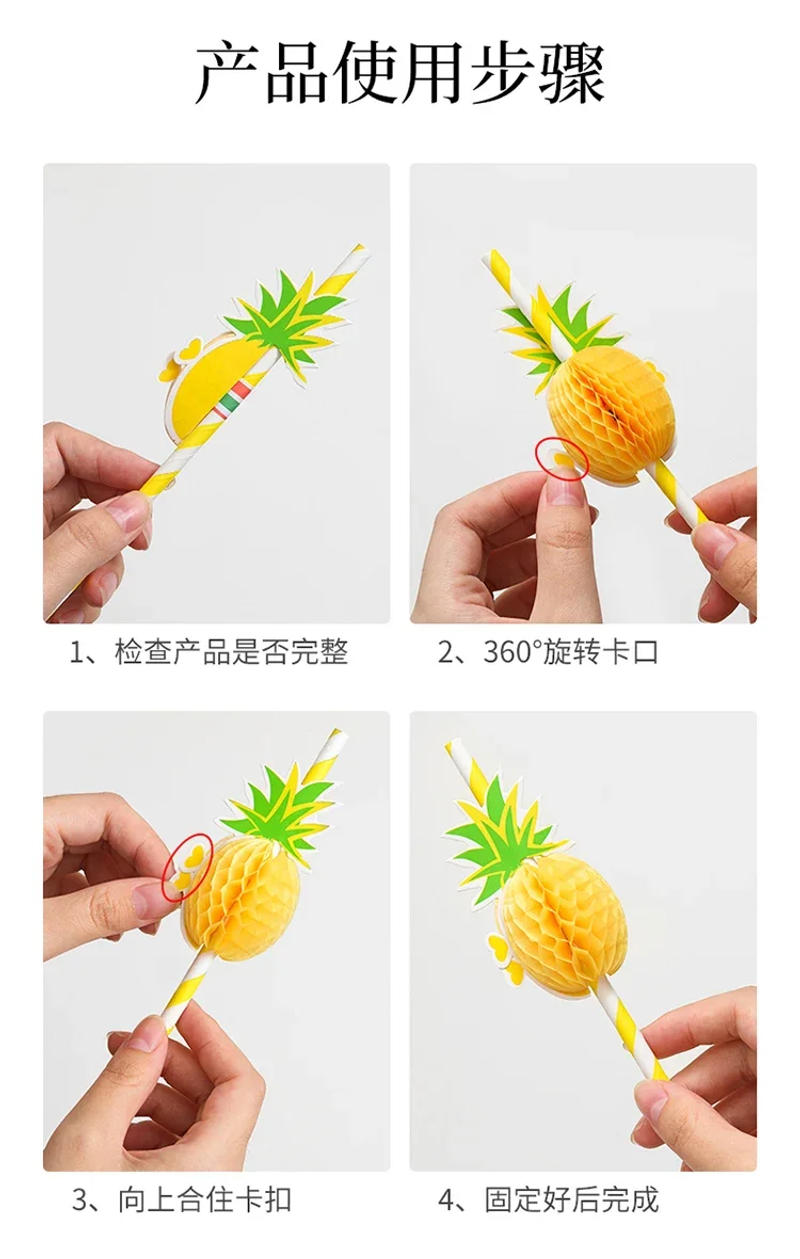 产品使用步骤

1、检查产品是否完整

2、360°旋转卡口

3、向上合住卡扣

4、固定好后完成