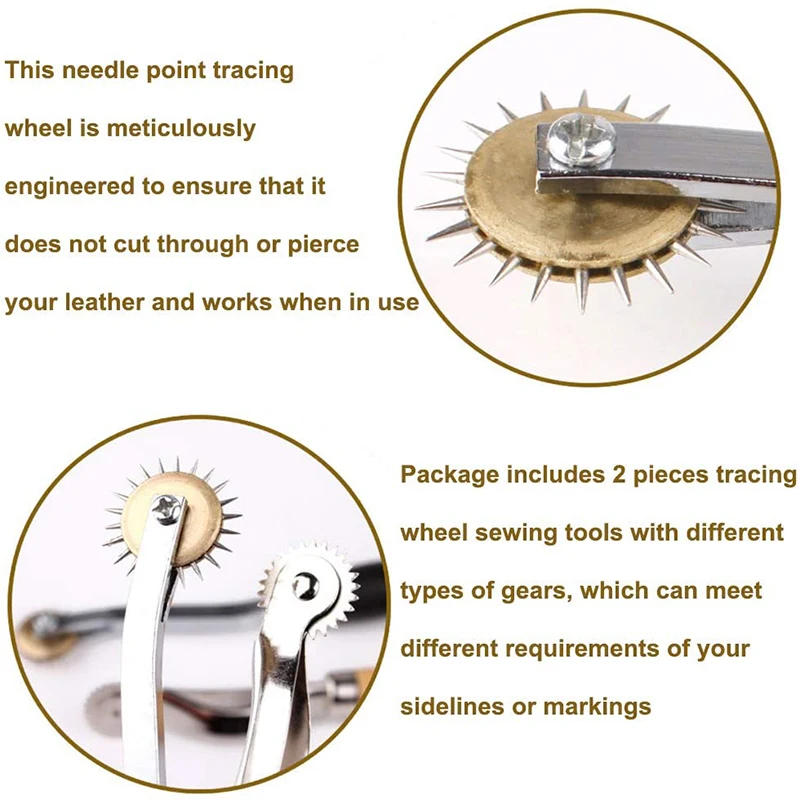 This needle point tracing wheel is meticulously engineered to ensure that it does not cut through or pierce your leather and works when in use

Package includes 2 pieces tracing wheel sewing tools with different types of gears, which can meet different requirements of your sidelines or markings