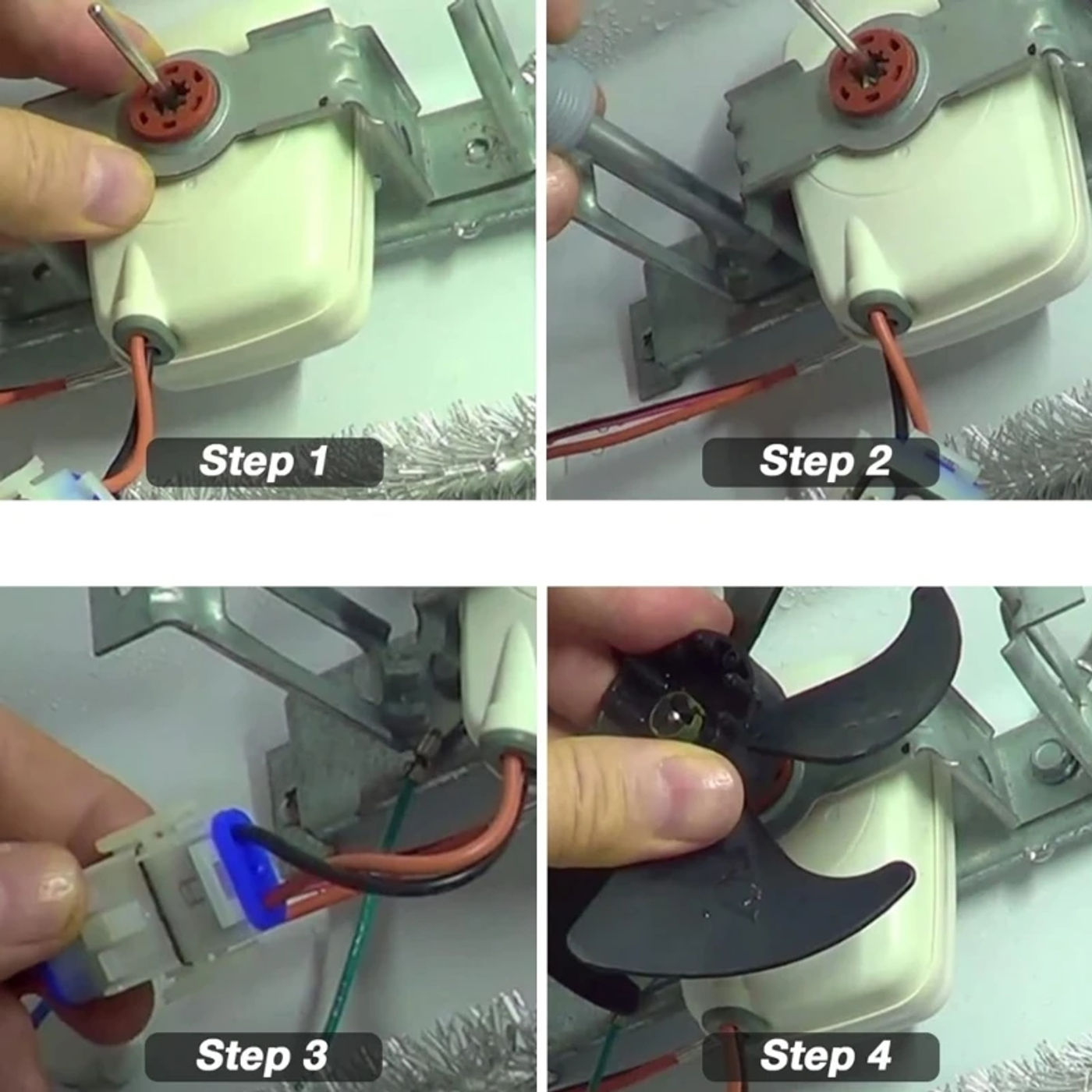 Step 1

Step 2

Step 3

Step 4