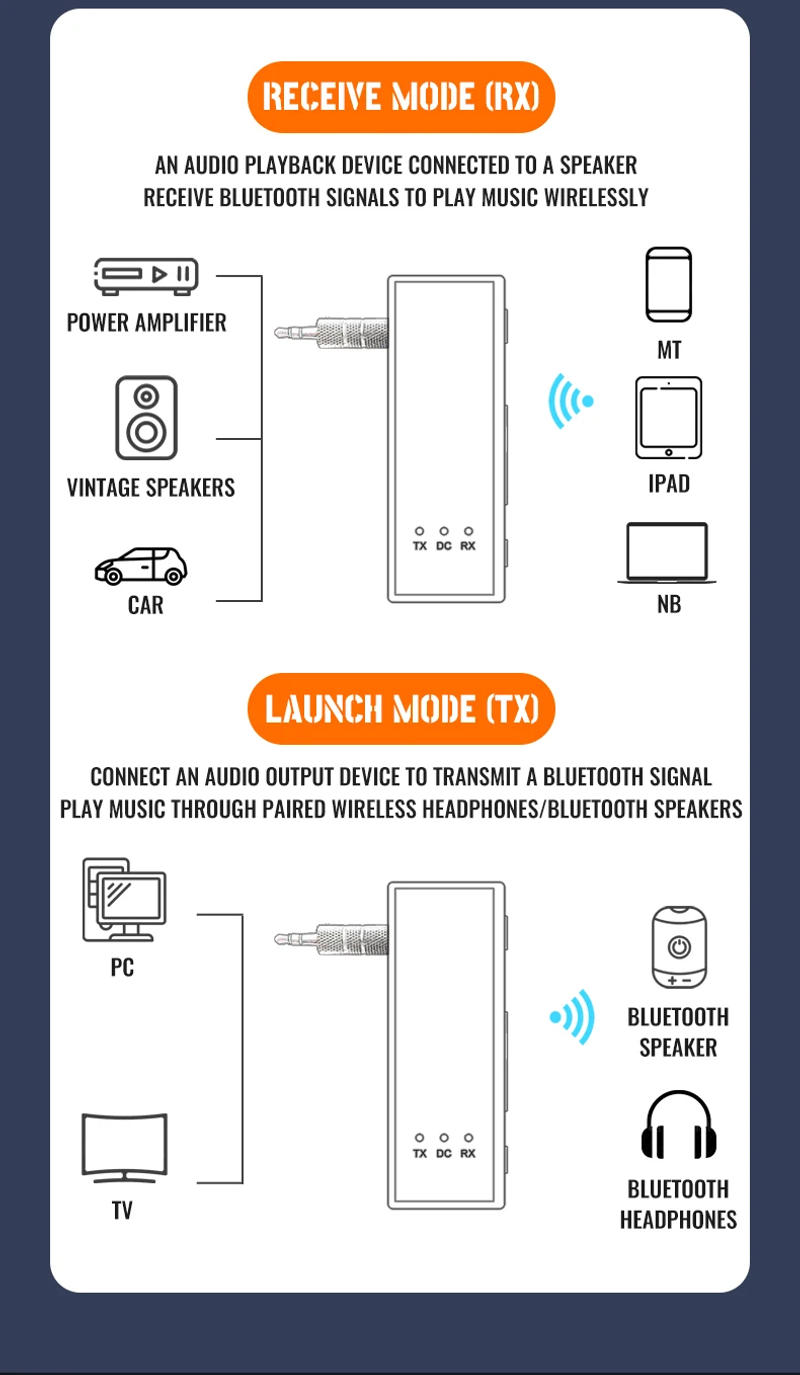 RECEIVE MODE (RX)

AN AUDIO PLAYBACK DEVICE CONNECTED TO A SPEAKER
RECEIVE BLUETOOTH SIGNALS TO PLAY MUSIC WIRELESSLY

POWER AMPLIFIER

VINTAGE SPEAKERS

CAR

TX DC RX

MT

IPAD

NB

LAUNCH MODE (TX)

CONNECT AN AUDIO OUTPUT DEVICE TO TRANSMIT A BLUETOOTH SIGNAL
PLAY MUSIC THROUGH PAIRED WIRELESS HEADPHONES/BLUETOOTH SPEAKERS

PC

TV

TX DC RX

BLUETOOTH SPEAKER

BLUETOOTH HEADPHONES