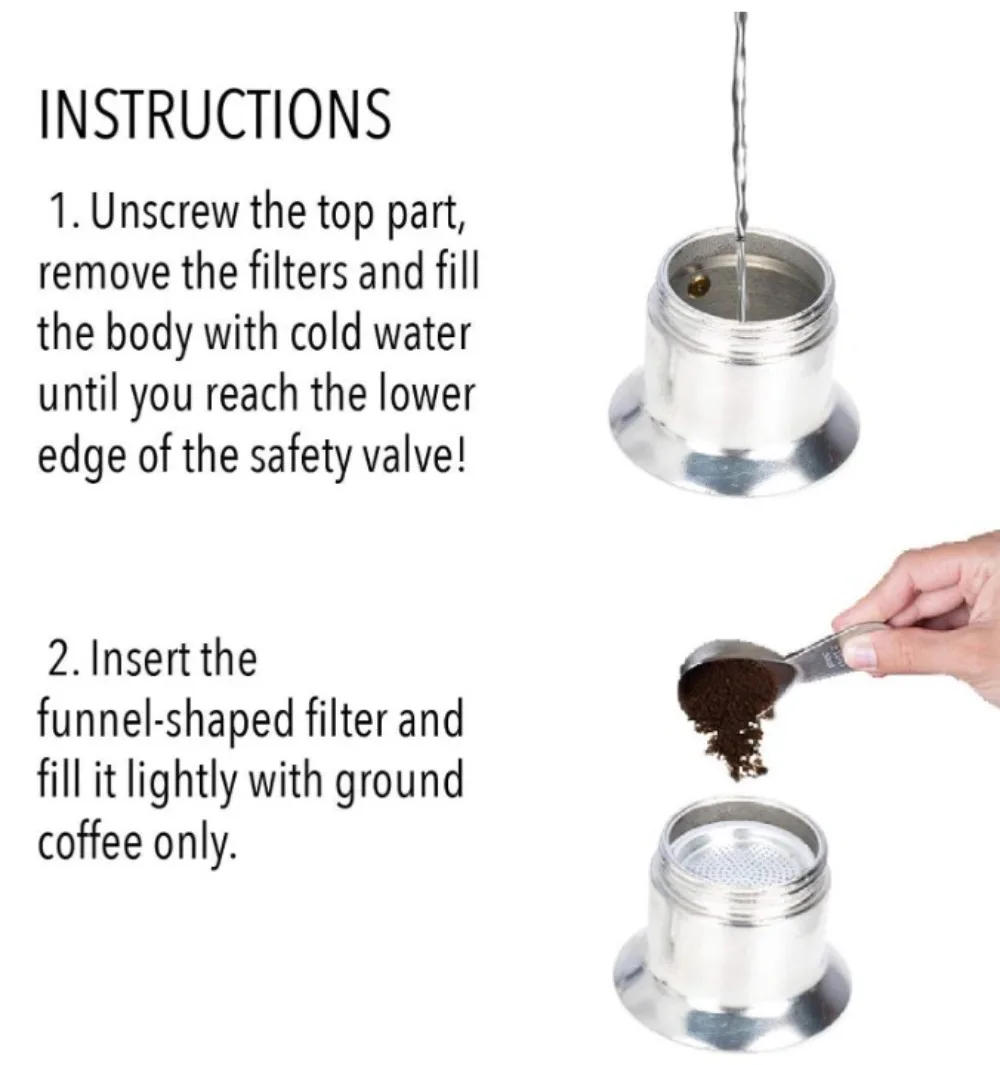 INSTRUCTIONS

1. Unscrew the top part, remove the filters and fill the body with cold water until you reach the lower edge of the safety valve!

2. Insert the funnel-shaped filter and fill it lightly with ground coffee only.