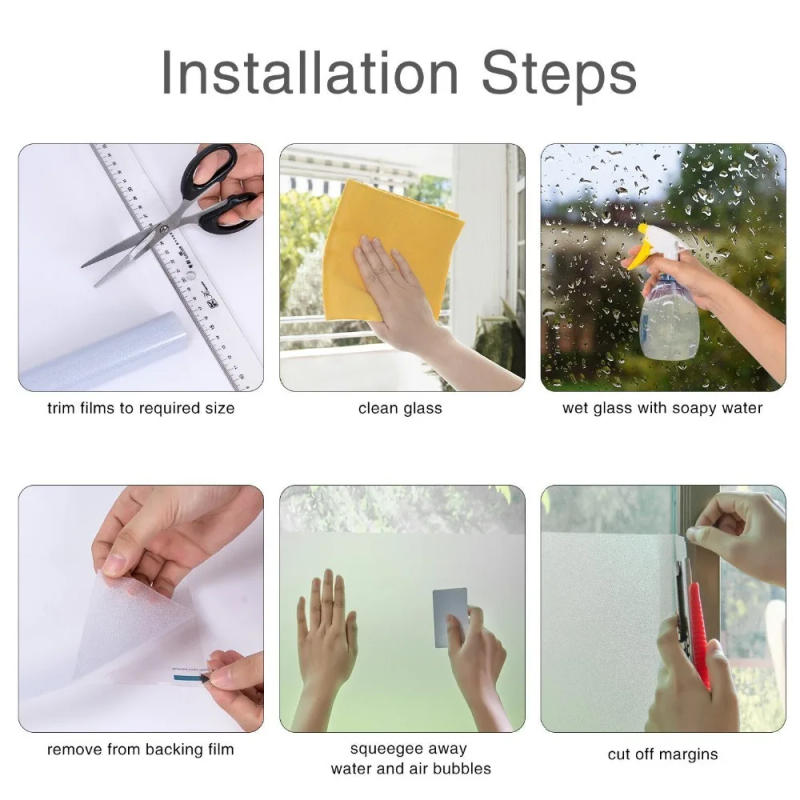 Installation Steps

trim films to required size

clean glass

wet glass with soapy water

remove from backing film

squeegee away water and air bubbles

cut off margins