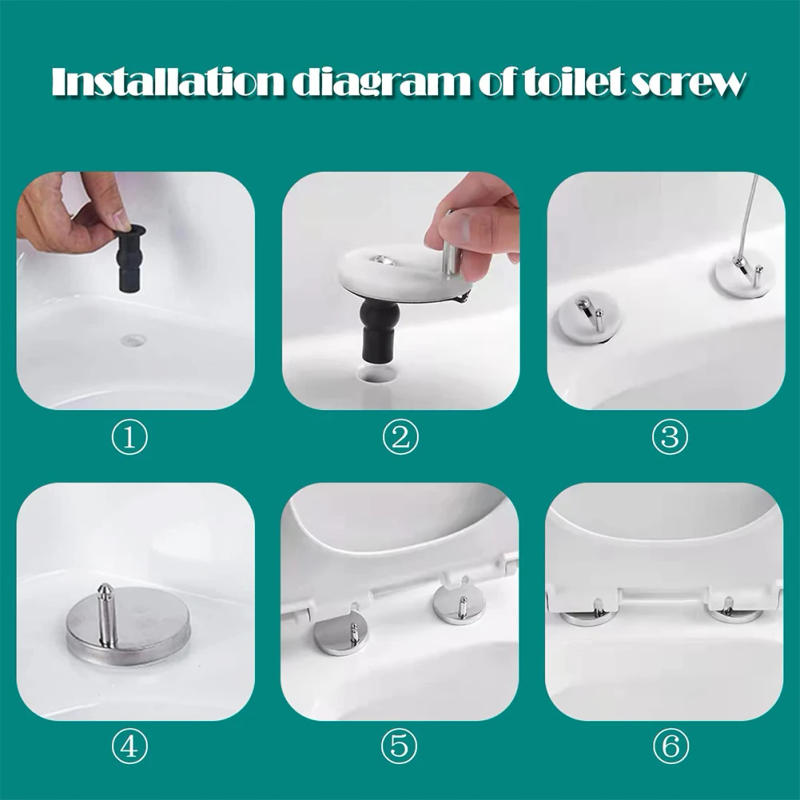 Installation diagram of toilet screw

①

②

③

④

⑤

⑥