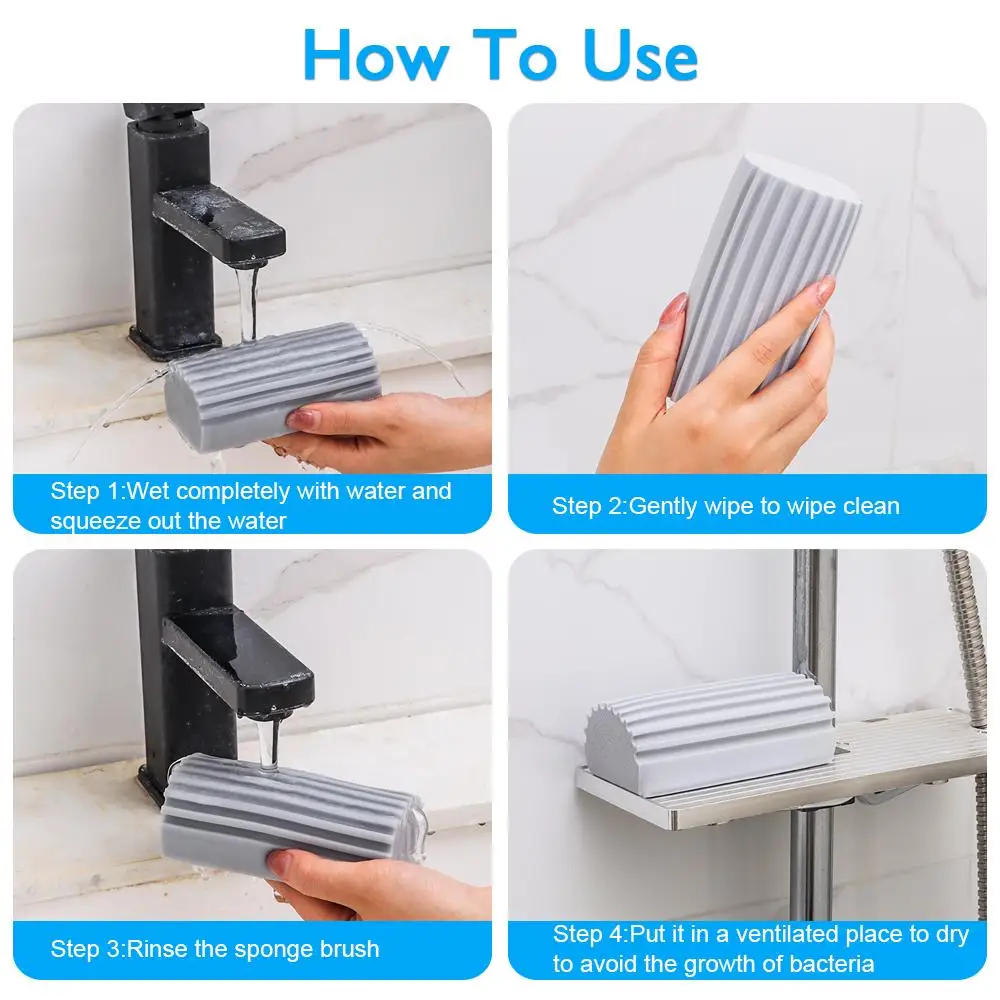 How To Use

Step 1:Wet completely with water and squeeze out the water

Step 2:Gently wipe to wipe clean

Step 3:Rinse the sponge brush

Step 4:Put it in a ventilated place to dry to avoid the growth of bacteria