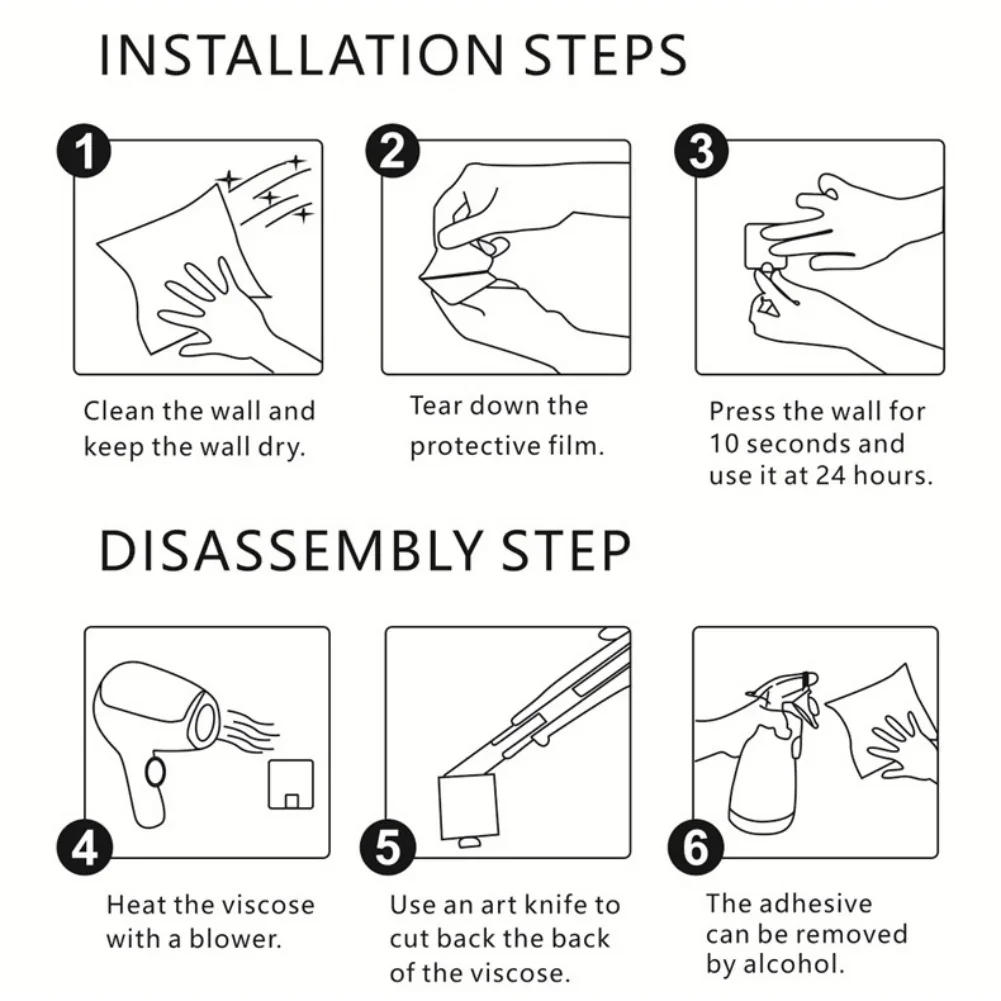 INSTALLATION STEPS

1
Clean the wall and keep the wall dry.

2
Tear down the protective film.

3
Press the wall for 10 seconds and use it at 24 hours.

DISASSEMBLY STEP

4
Heat the viscose with a blower.

5
Use an art knife to cut back the back of the viscose.

6
The adhesive can be removed by alcohol.