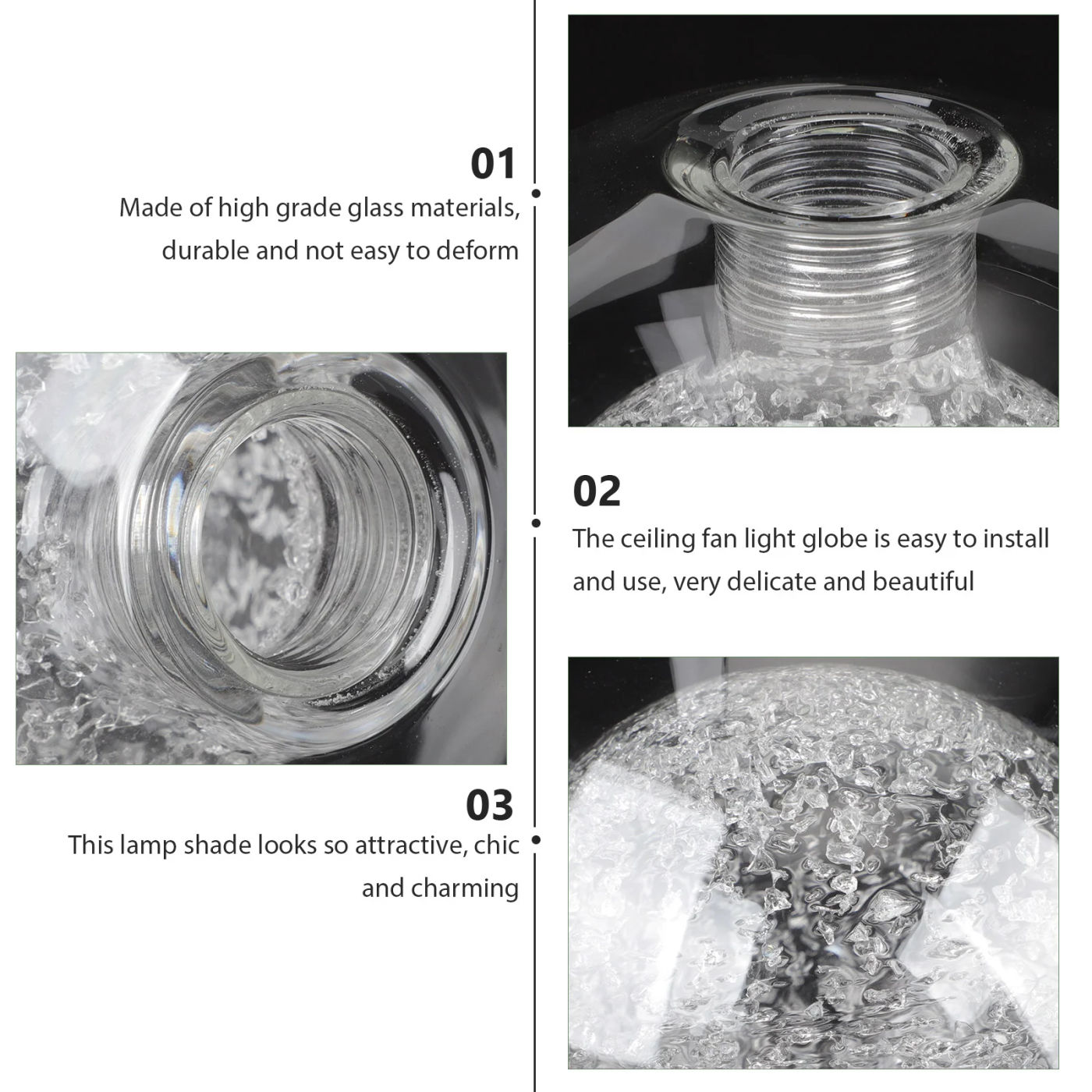 01
Made of high grade glass materials, durable and not easy to deform

02
The ceiling fan light globe is easy to install and use, very delicate and beautiful

03
This lamp shade looks so attractive, chic and charming