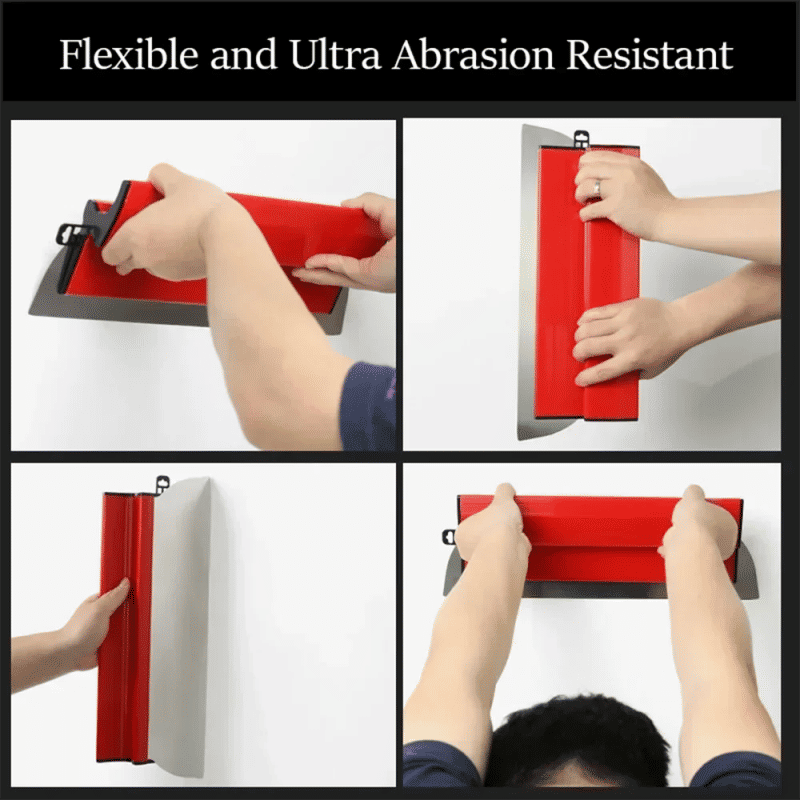 Flexible and Ultra Abrasion Resistant